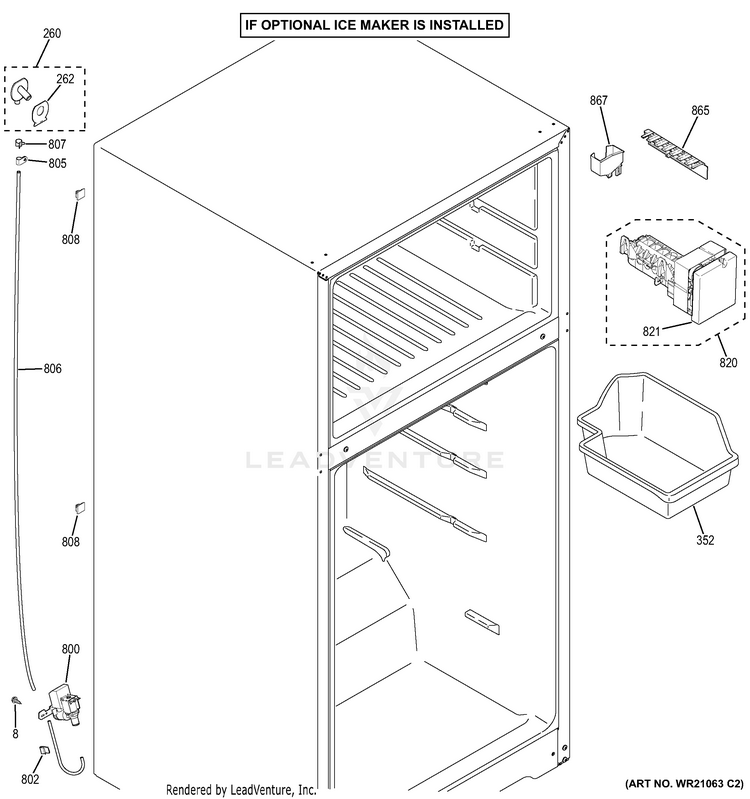 IF OPTIONAL ICE MAKER IS INSTALLED

260
262
807
805
808
806
808
800
8
802
867
865
821
820
352

LEADVENTURE

Rendered by LeadVenture, Inc.

(ART NO. WR21063 C2)