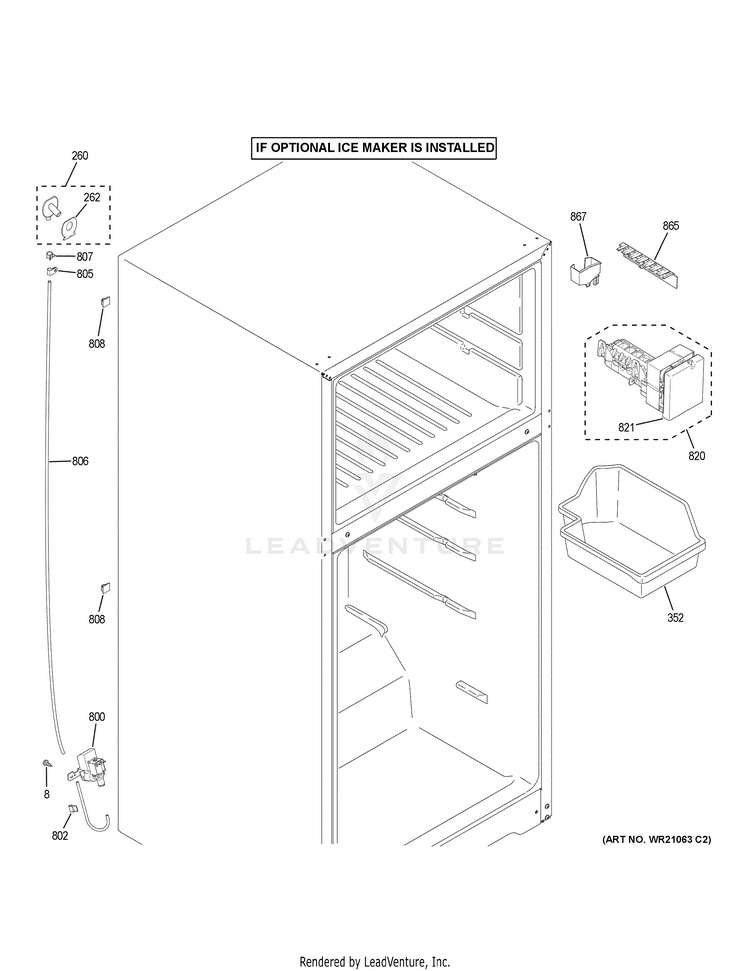 IF OPTIONAL ICE MAKER IS INSTALLED

260
262
807
805
808
806
808
800
8
802

867
865
821
820
352

LEADVENTURE

(ART NO. WR21063 C2)

Rendered by LeadVenture, Inc.