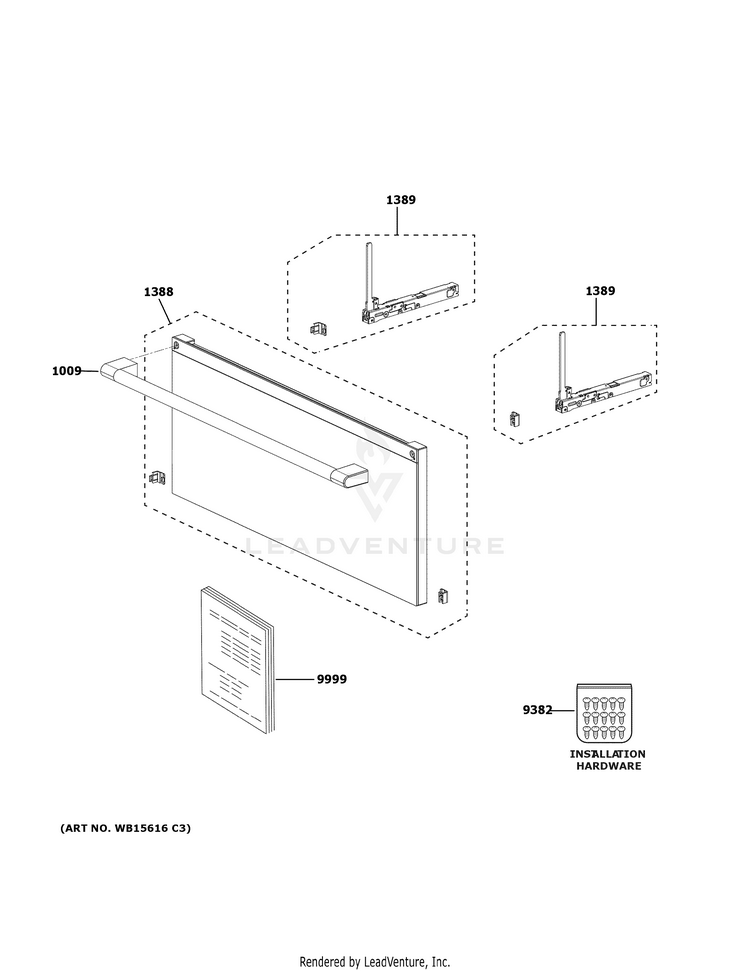 1389

1388

1389

1009

LEADVENTURE

9999

9382

INSTALLATION HARDWARE

(ART NO. WB15616 C3)

Rendered by LeadVenture, Inc.