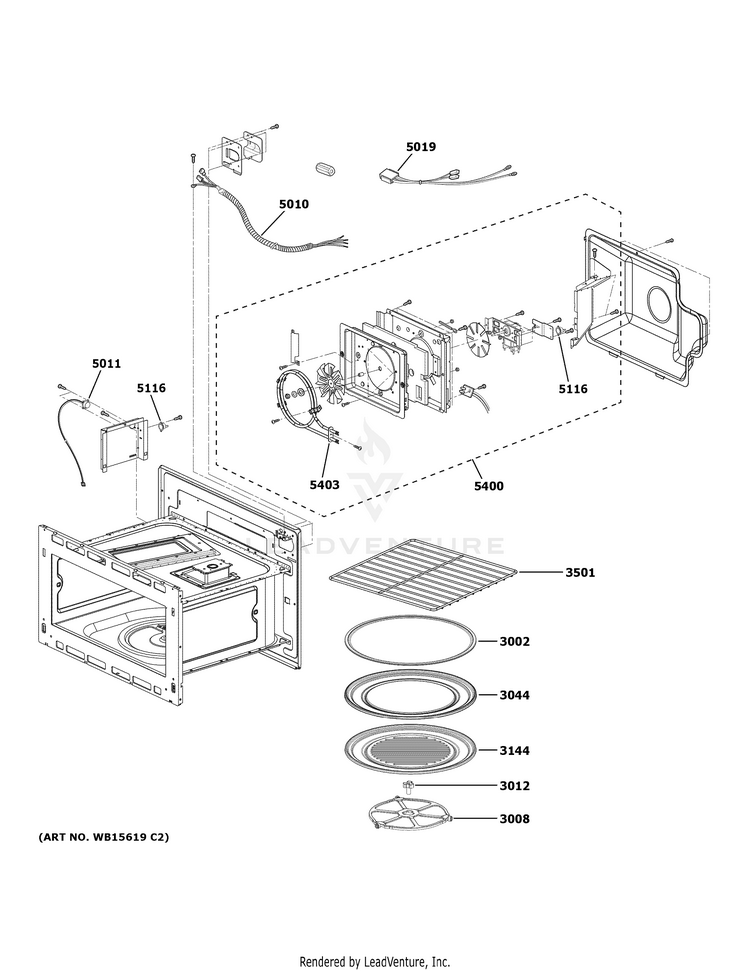 5019

5010

5011

5116

5116

5403

5400

LEADVENTURE

3501

3002

3044

3144

3012

3008

(ART NO. WB15619 C2)

Rendered by LeadVenture, Inc.