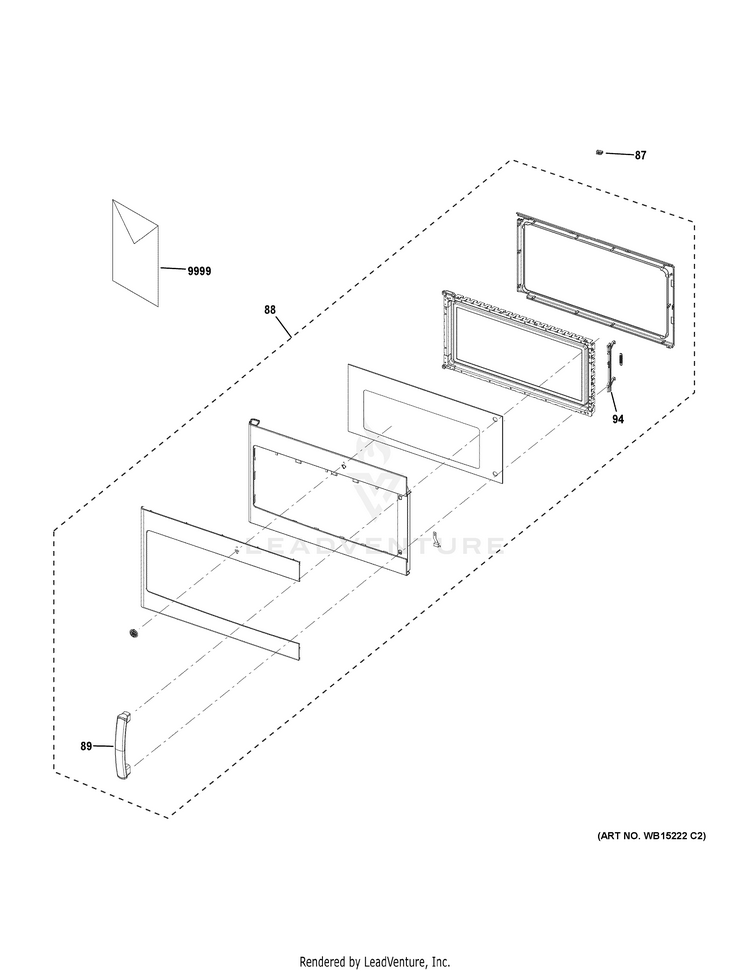 87

9999

88

94

LEADVENTURE

89

(ART NO. WB15222 C2)

Rendered by LeadVenture, Inc.