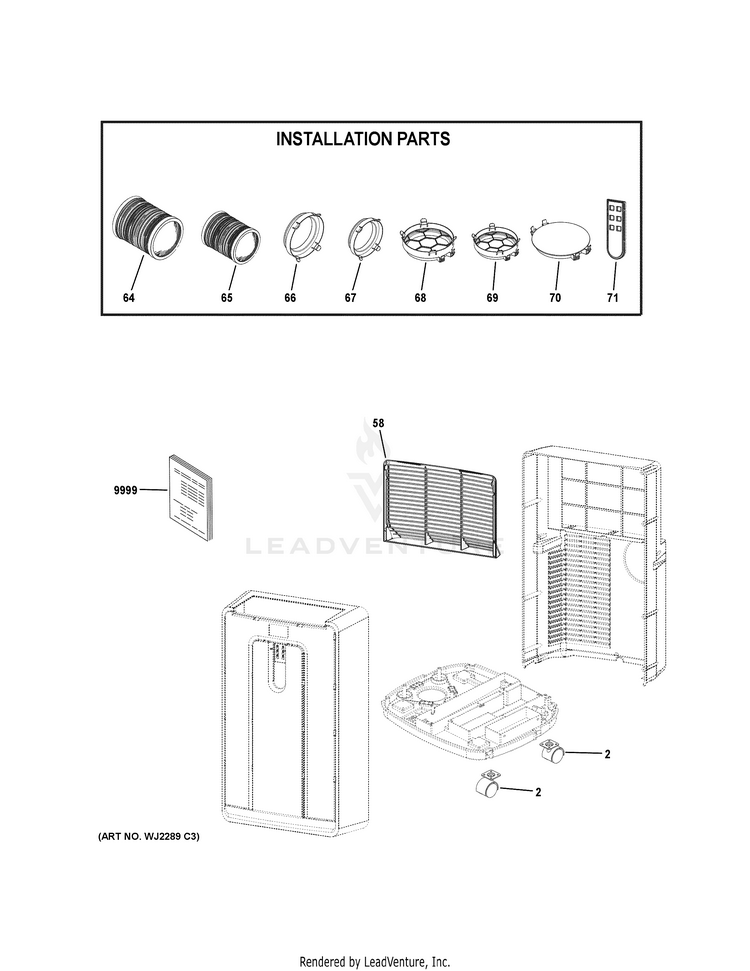 INSTALLATION PARTS

64 65 66 67 68 69 70 71

58

9999

LEADVENTURE

2

2

(ART NO. WJ2289 C3)

Rendered by LeadVenture, Inc.