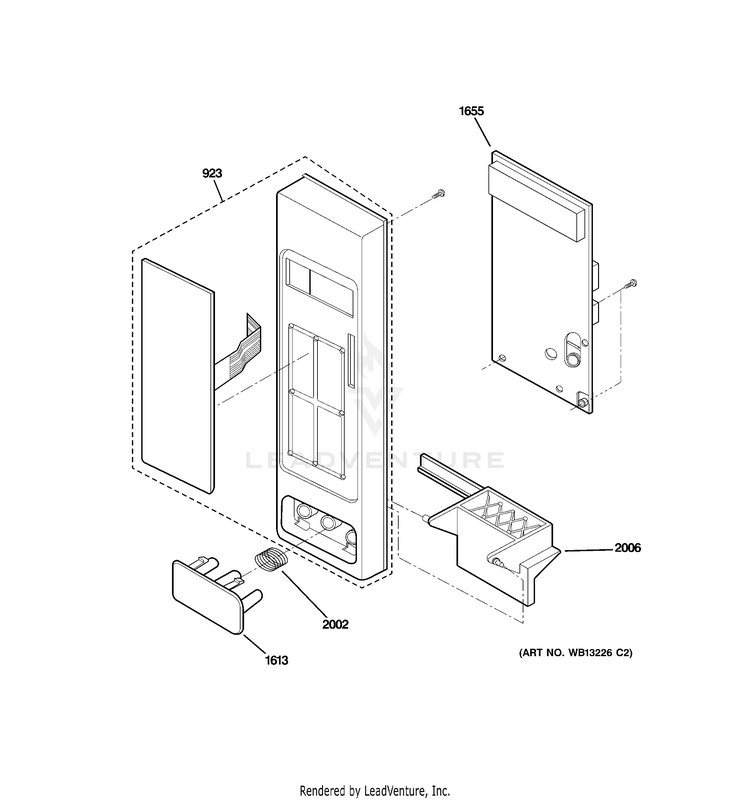 1655

923

LEADVENTURE

2006

2002

1613

(ART NO. WB13226 C2)

Rendered by LeadVenture, Inc.