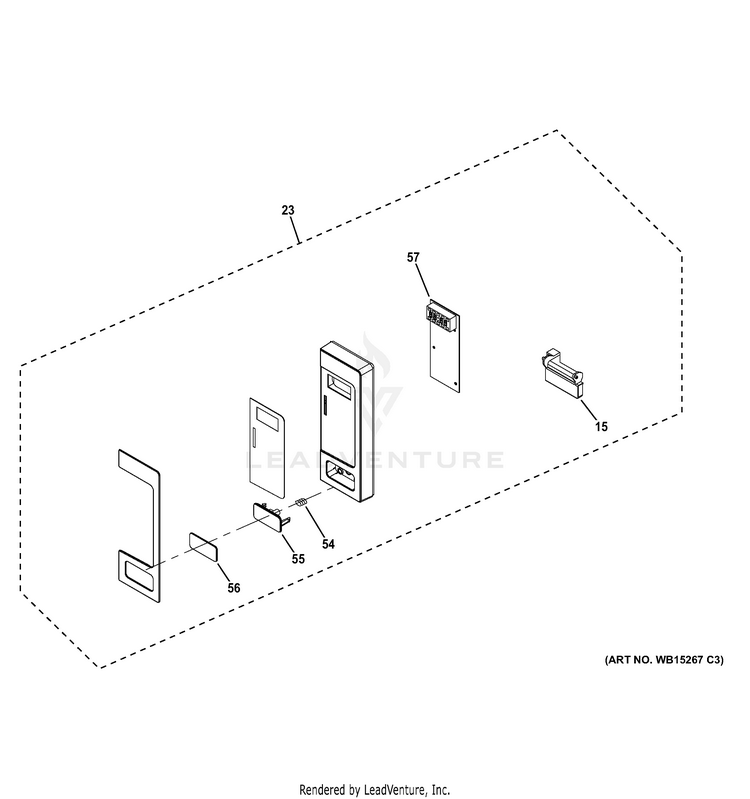 23

57

15

LEADVENTURE

54

55

56

(ART NO. WB15267 C3)

Rendered by LeadVenture, Inc.