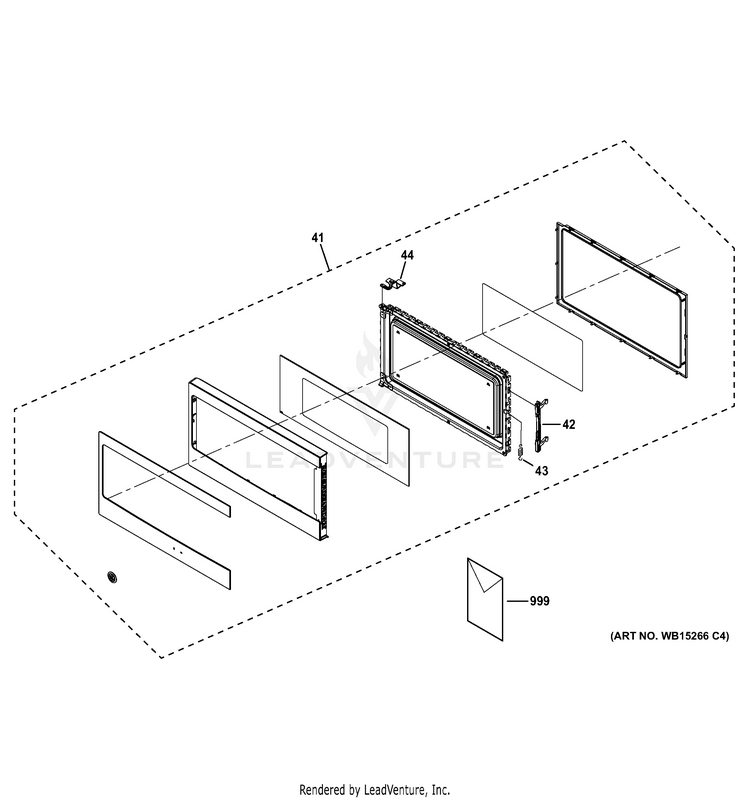 41

44

42

43

LEADVENTURE

999

(ART NO. WB15266 C4)

Rendered by LeadVenture, Inc.