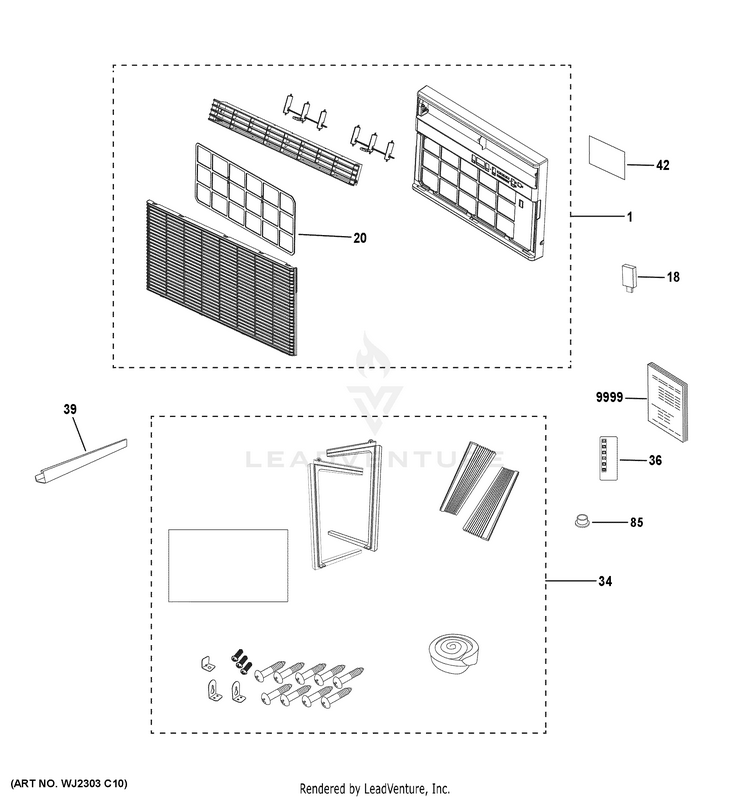 42
1
20
18
9999
39
LEADVENTURE
36
85
34
(ART NO. WJ2303 C10)
Rendered by LeadVenture, Inc.