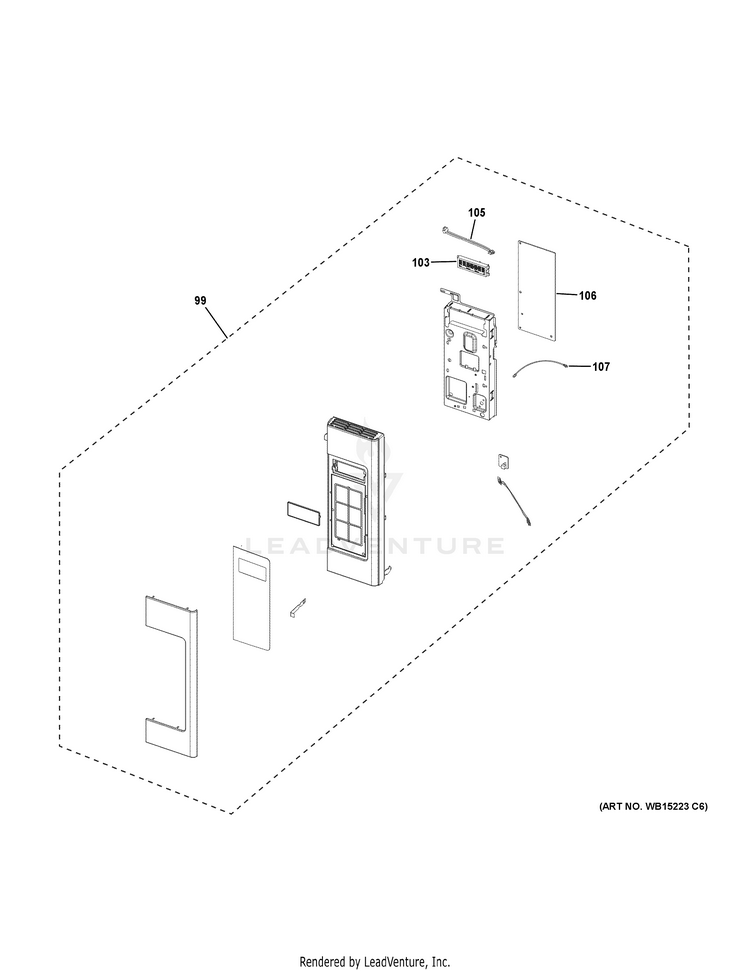 105

103

106

99

107

LEADVENTURE

(ART NO. WB15223 C6)

Rendered by LeadVenture, Inc.