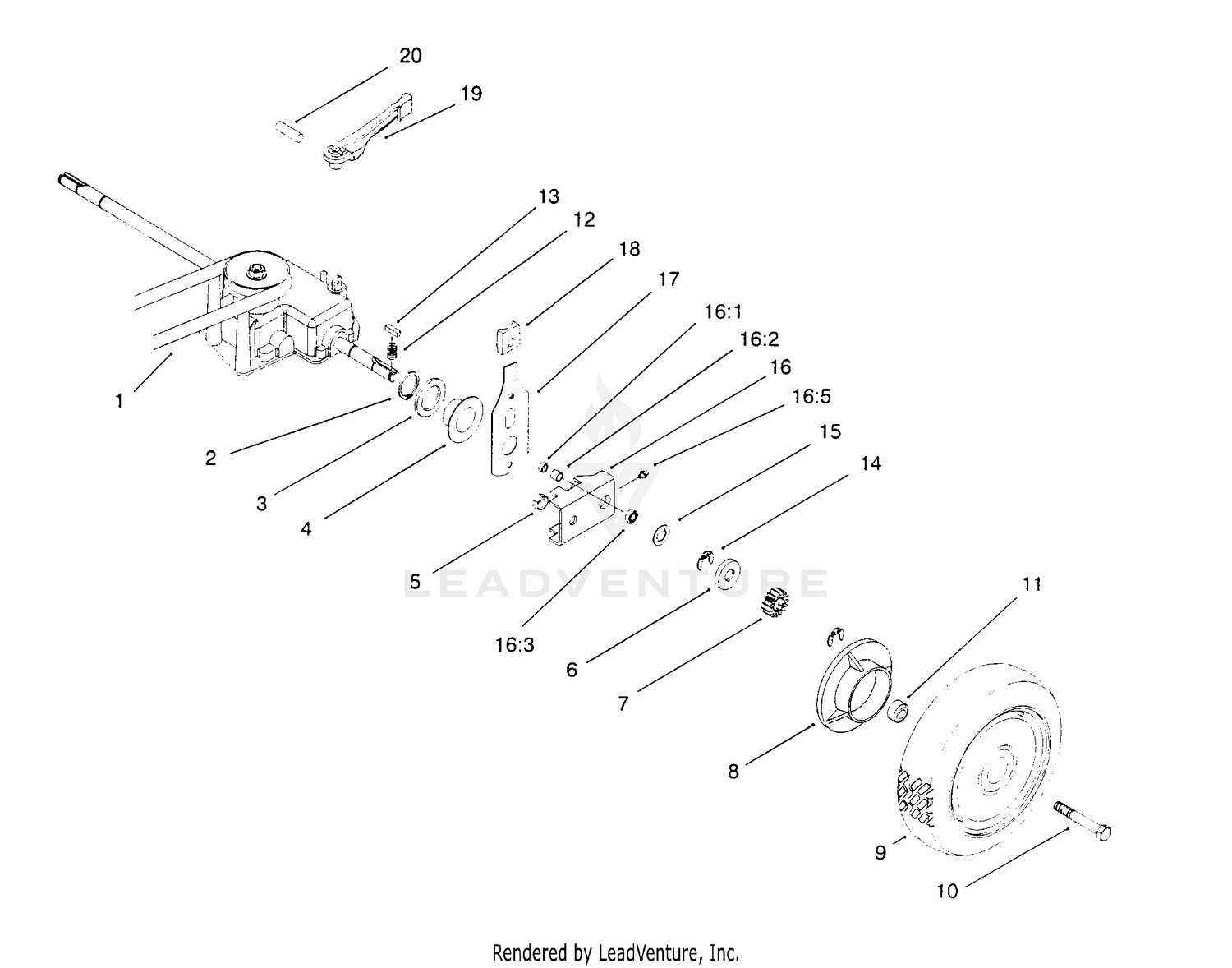 20
19
13
12
18
17
16:1
16:2
16
16:5
15
14
1
2
3
4
5
16:3
6
7
11
8
9
10
LEADVENTURE
Rendered by LeadVenture, Inc.