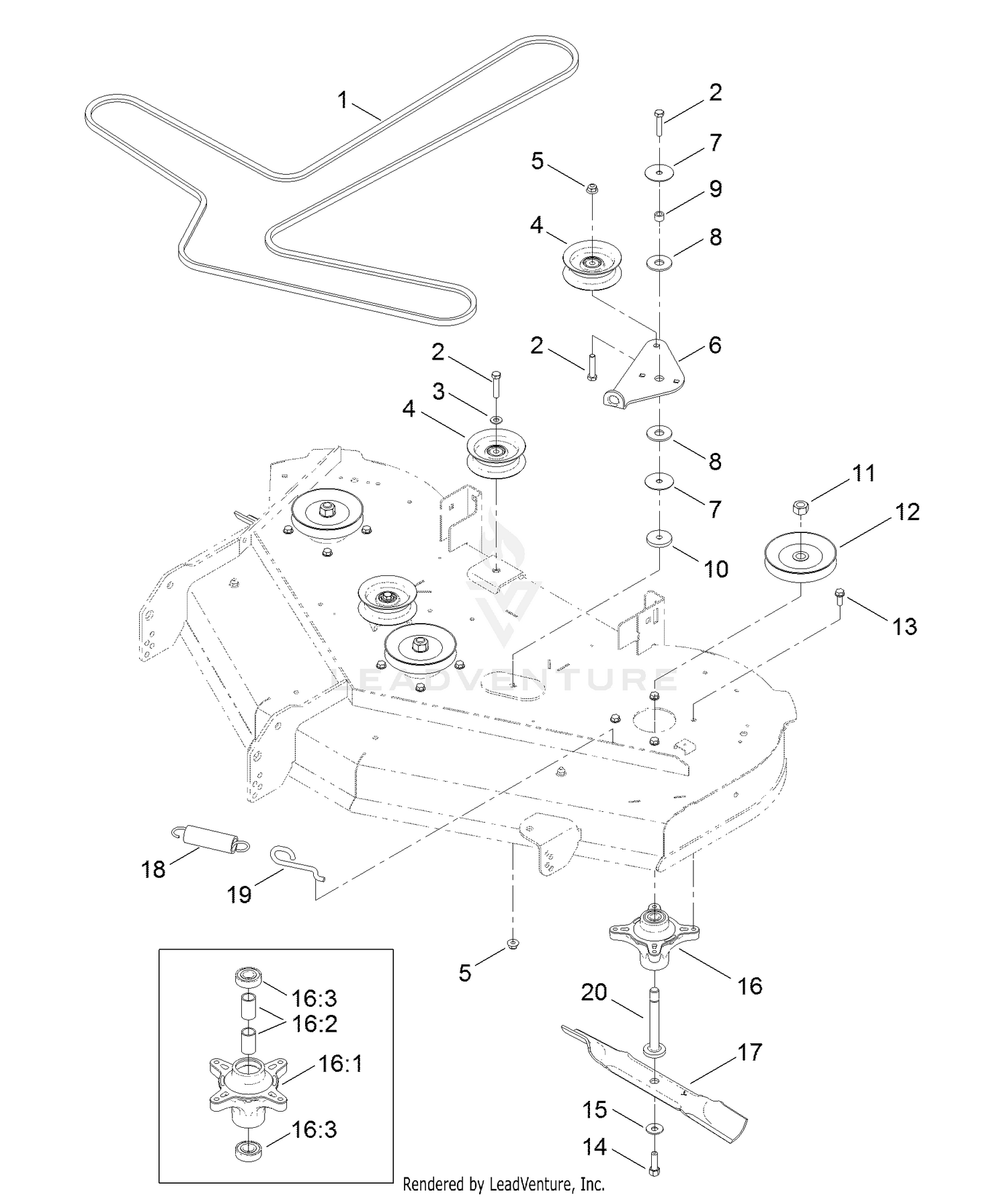 1
2
7
5
9
4
8
2
6
2
3
4
8
7
11
12
10
13
LEADVENTURE
18
19
5
16
20
17
15
14
16:3
16:2
16:1
16:3
Rendered by LeadVenture, Inc.