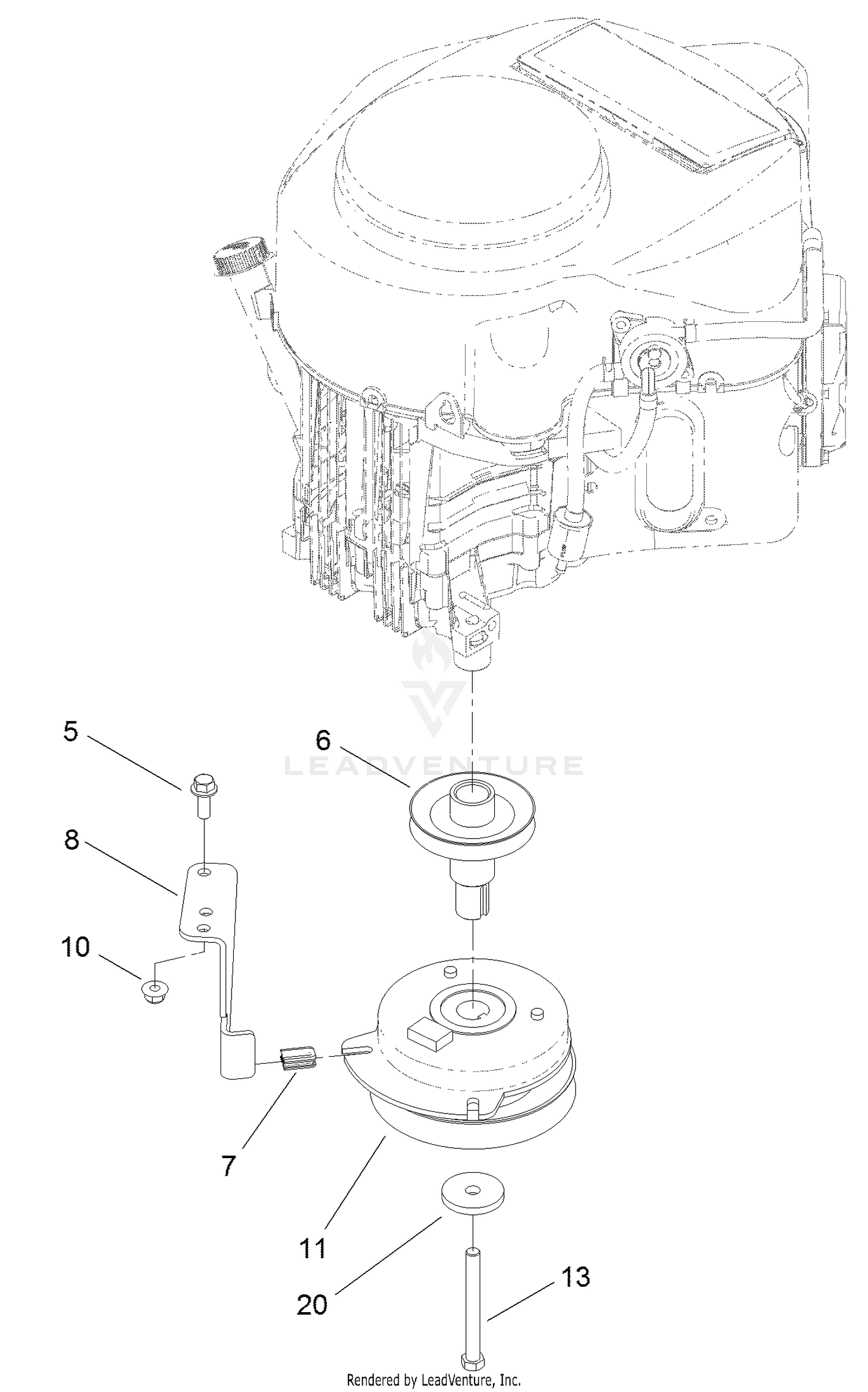 5
6
LEADVENTURE
8
10
7
11
20
13
Rendered by LeadVenture, Inc.