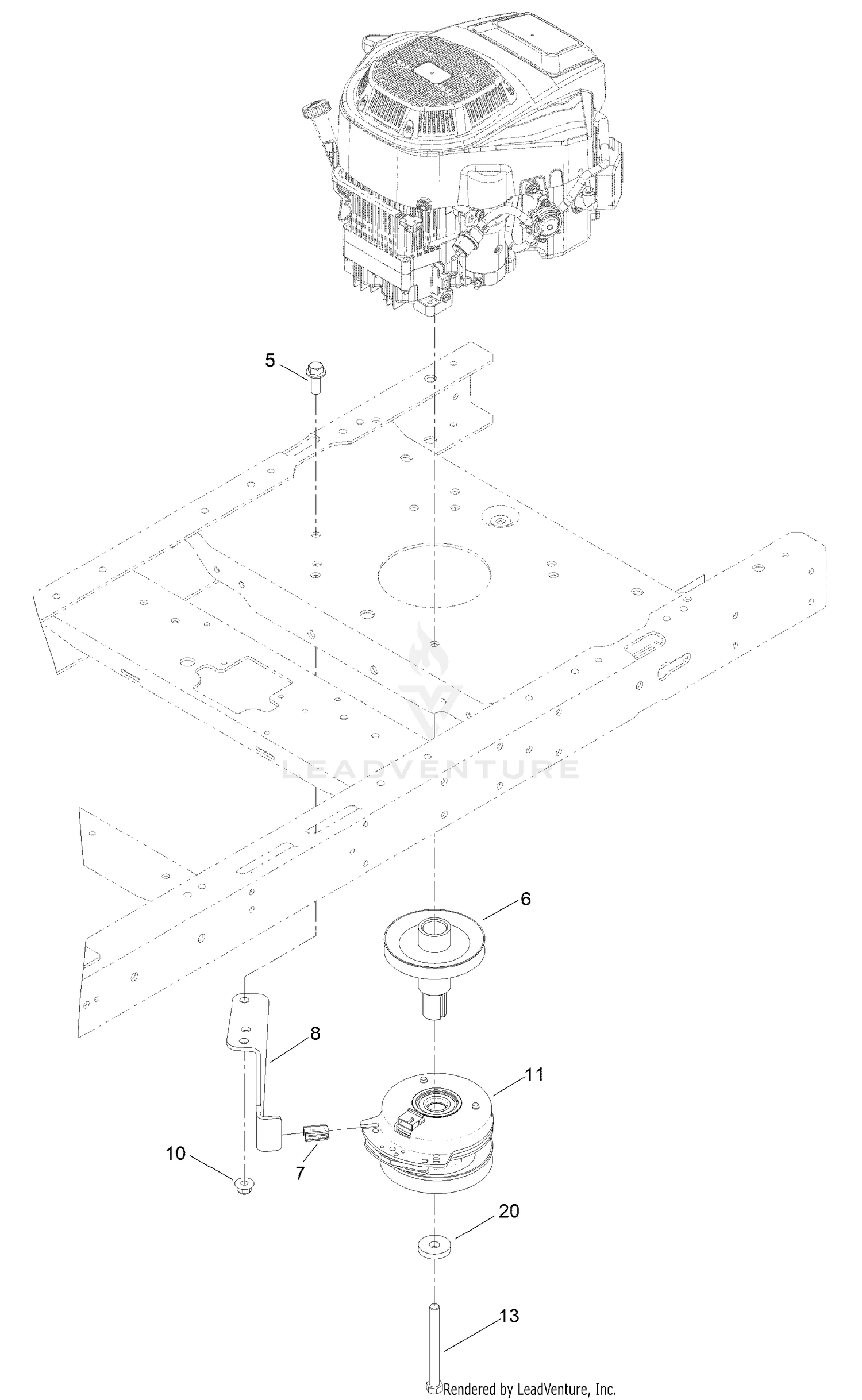 5

LEADVENTURE

6

8

11

10

7

20

13

Rendered by LeadVenture, Inc.