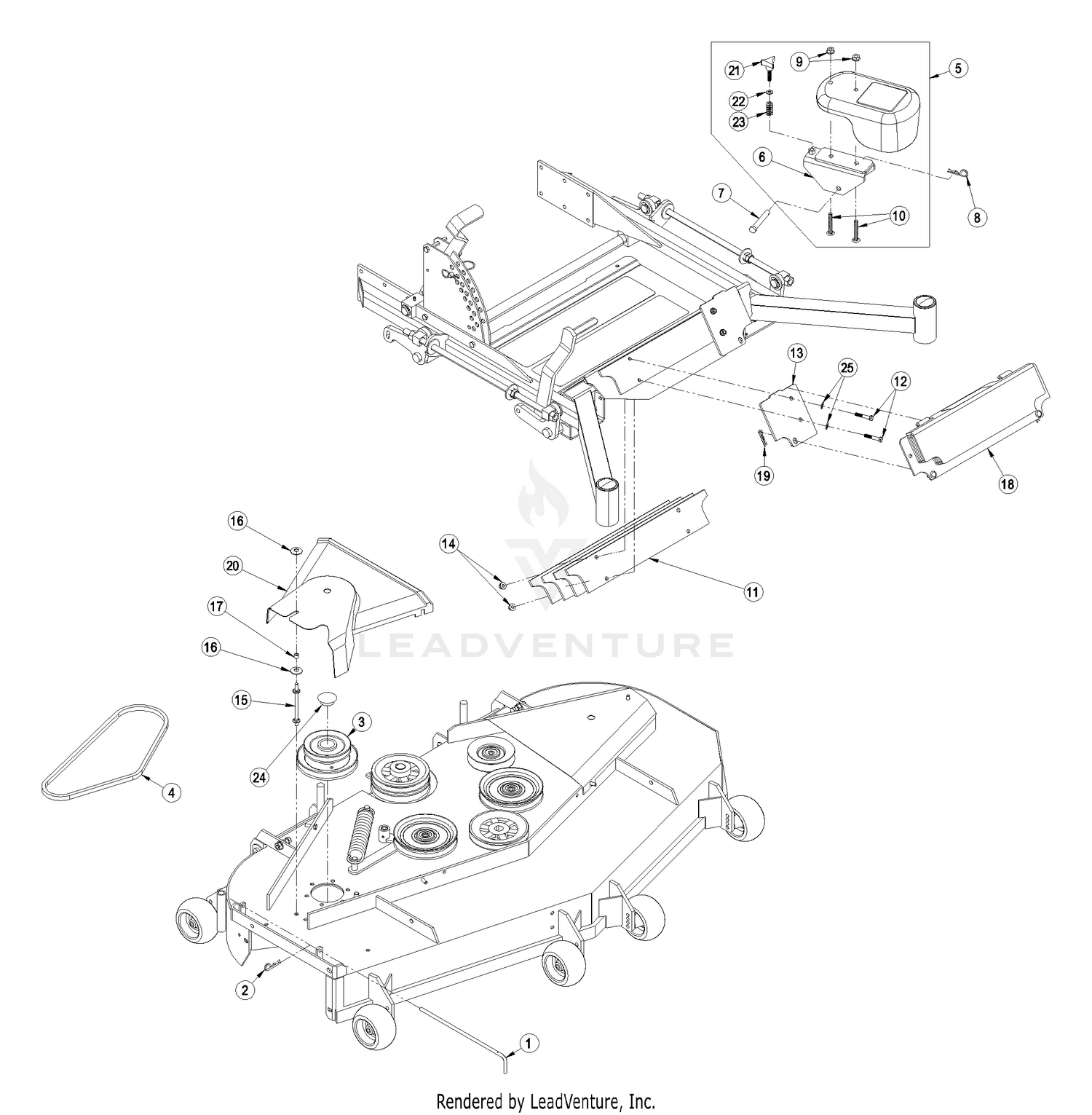 21
9
5
22
23
6
7
8
10
13
25
12
19
18
16
20
14
11
17
16
LEADVENTURE
15
3
24
4
2
1
Rendered by LeadVenture, Inc.