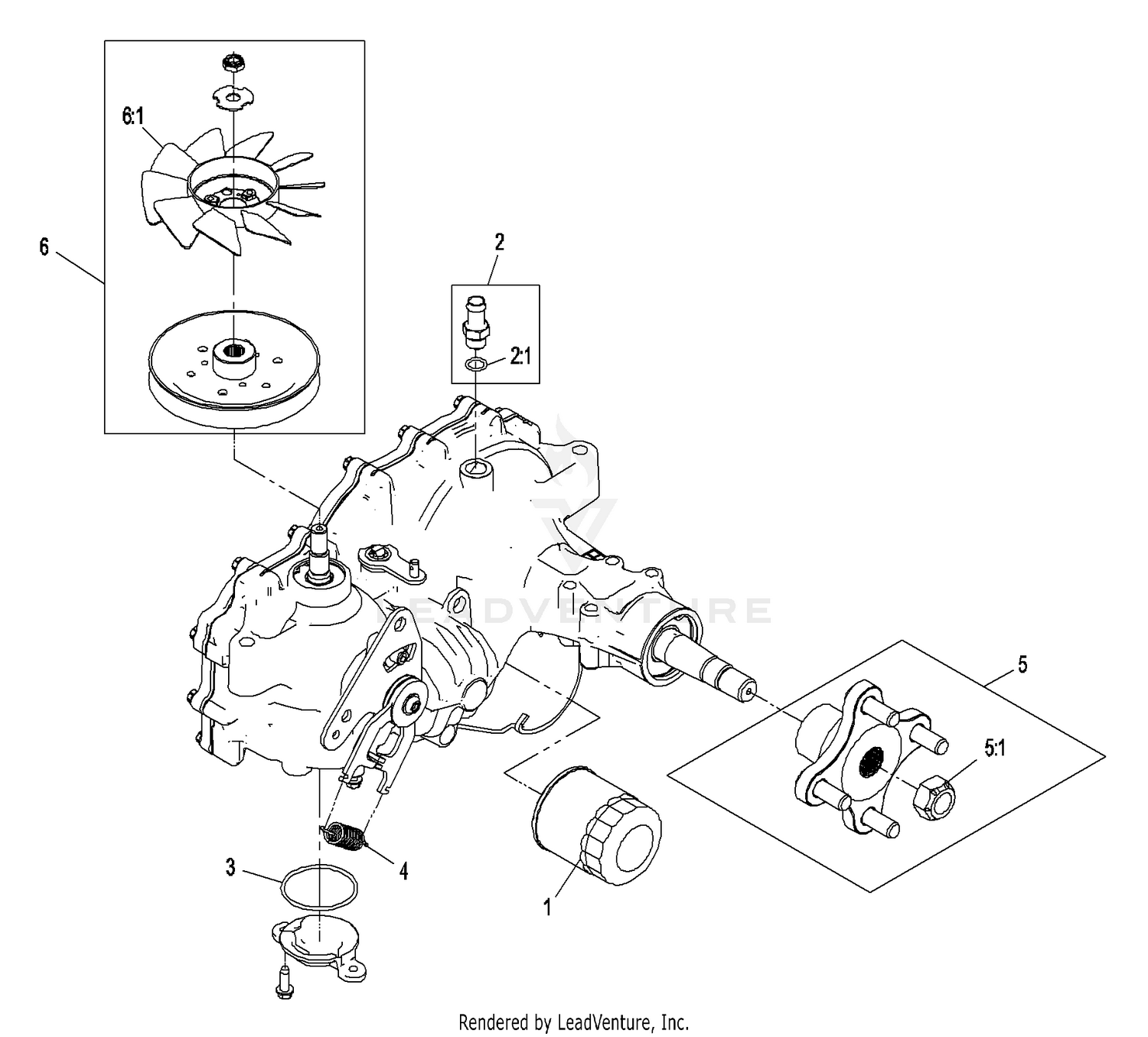 6:1

6

2

2:1

LEADVENTURE

5

5:1

3

4

1

Rendered by LeadVenture, Inc.