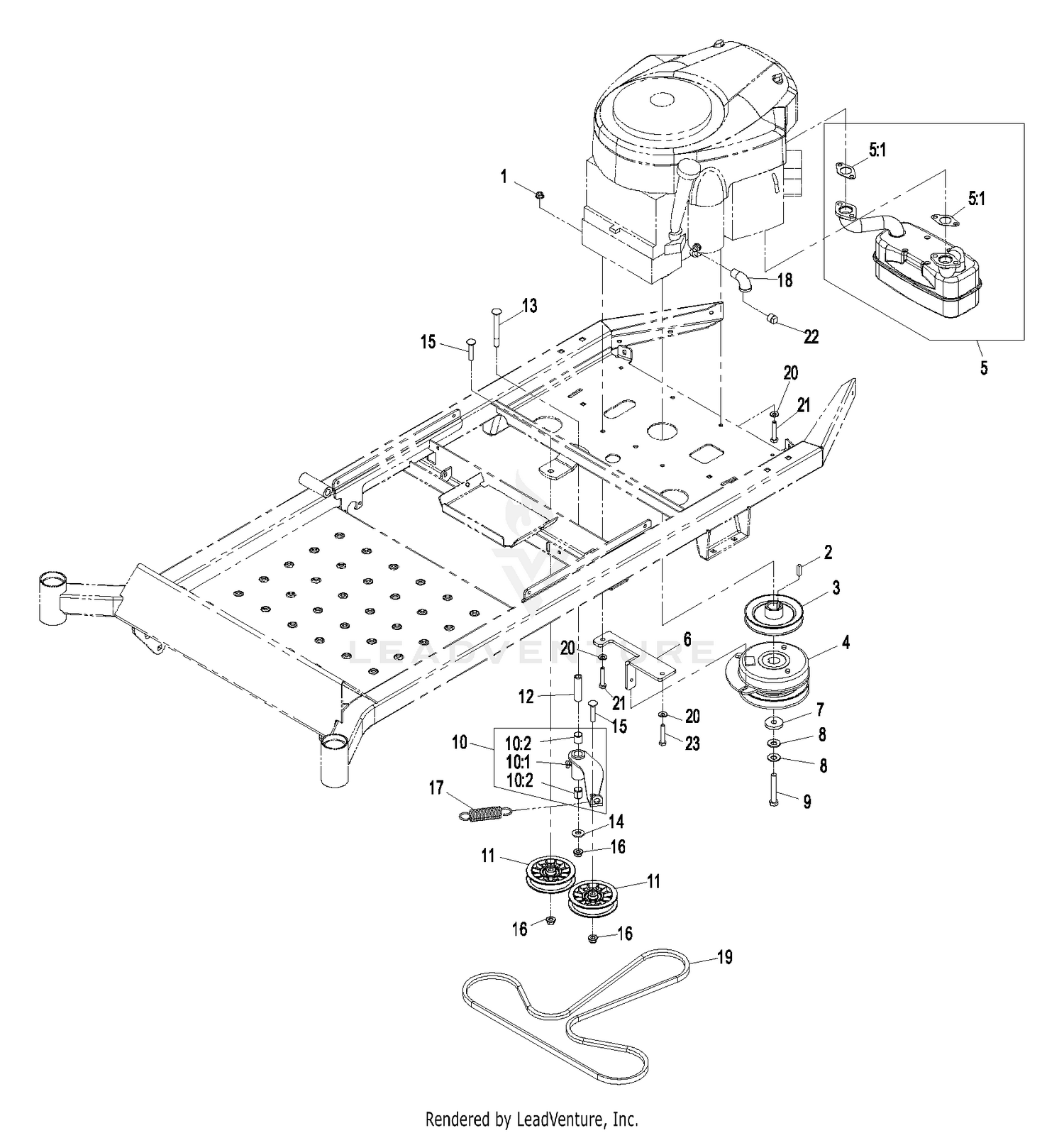 1
5:1
5:1
18
22
5
13
15
20
21
2
3
4
6
20
21
12
15
20
23
7
8
8
9
10
10:2
10:1
10:2
17
14
16
11
11
16
16
19
LEADVENTURE
Rendered by LeadVenture, Inc.