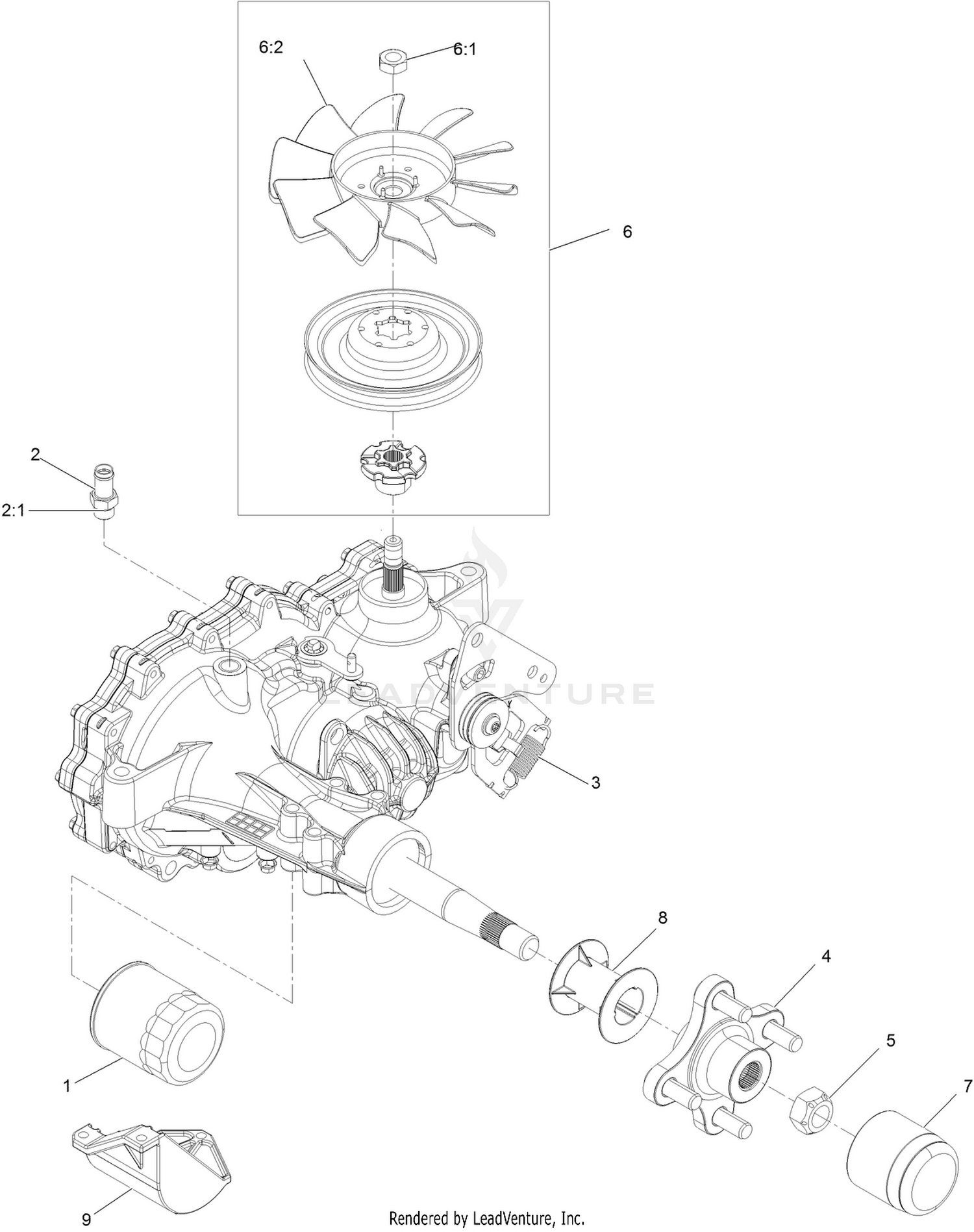 6:2
6:1
6
2
2:1
LEADVENTURE
3
8
4
5
7
1
9
Rendered by LeadVenture, Inc.