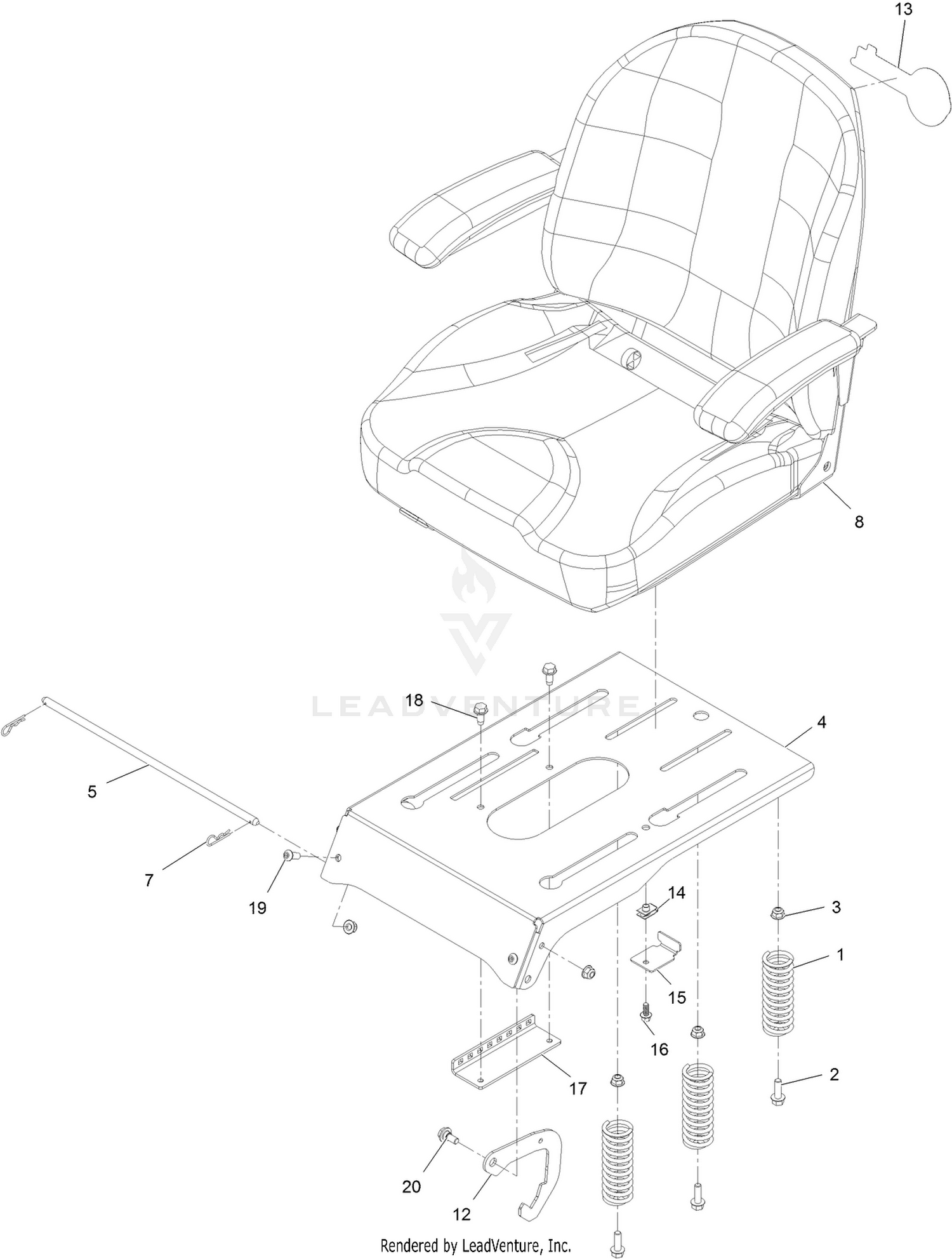 13

8

LEADVENTURE

18

4

5

7

19

14

3

1

15

16

2

17

20

12

Rendered by LeadVenture, Inc.