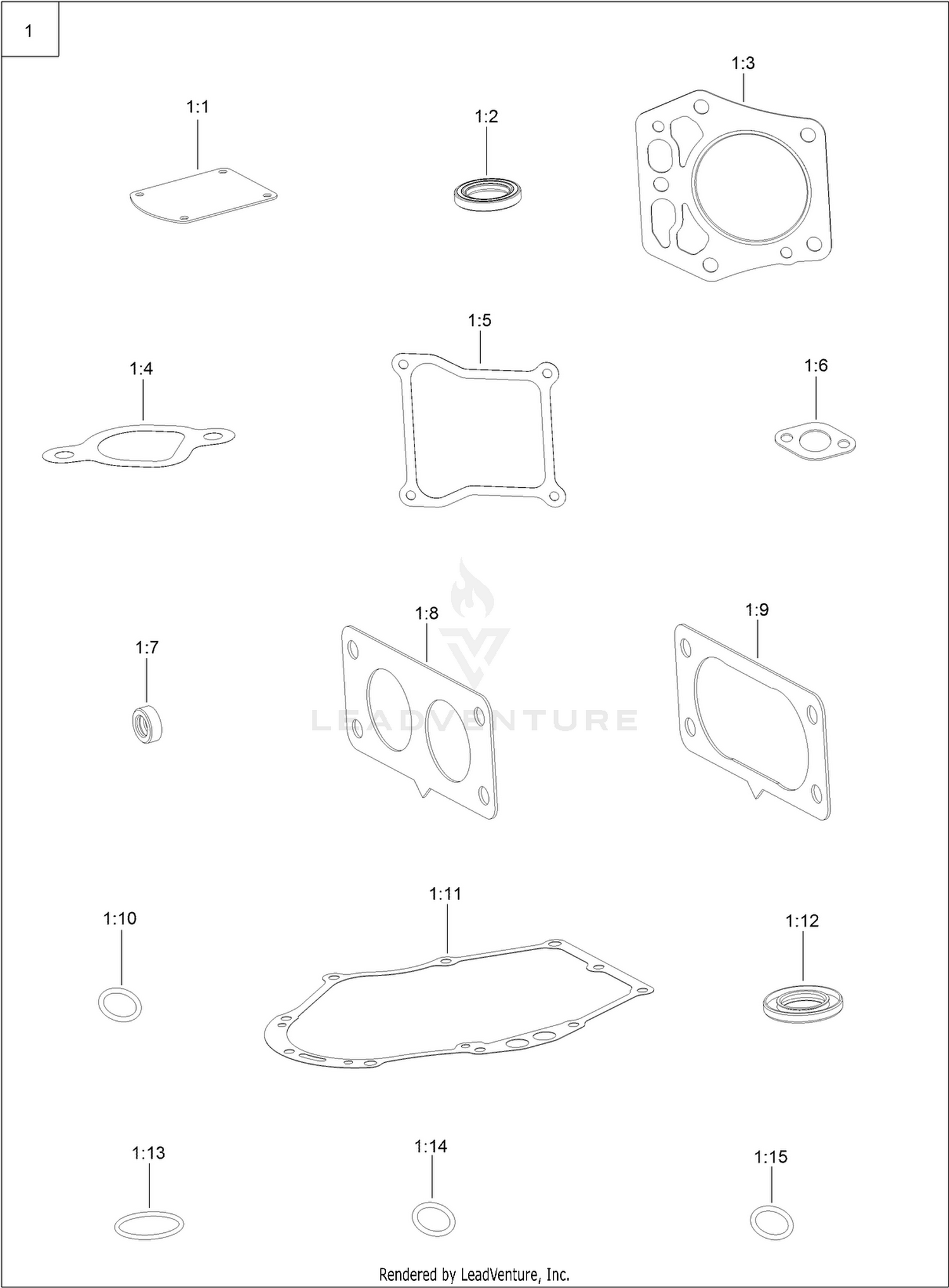 1

1:1

1:2

1:3

1:4

1:5

1:6

1:7

1:8

1:9

LEADVENTURE

1:10

1:11

1:12

1:13

1:14

1:15

Rendered by LeadVenture, Inc.