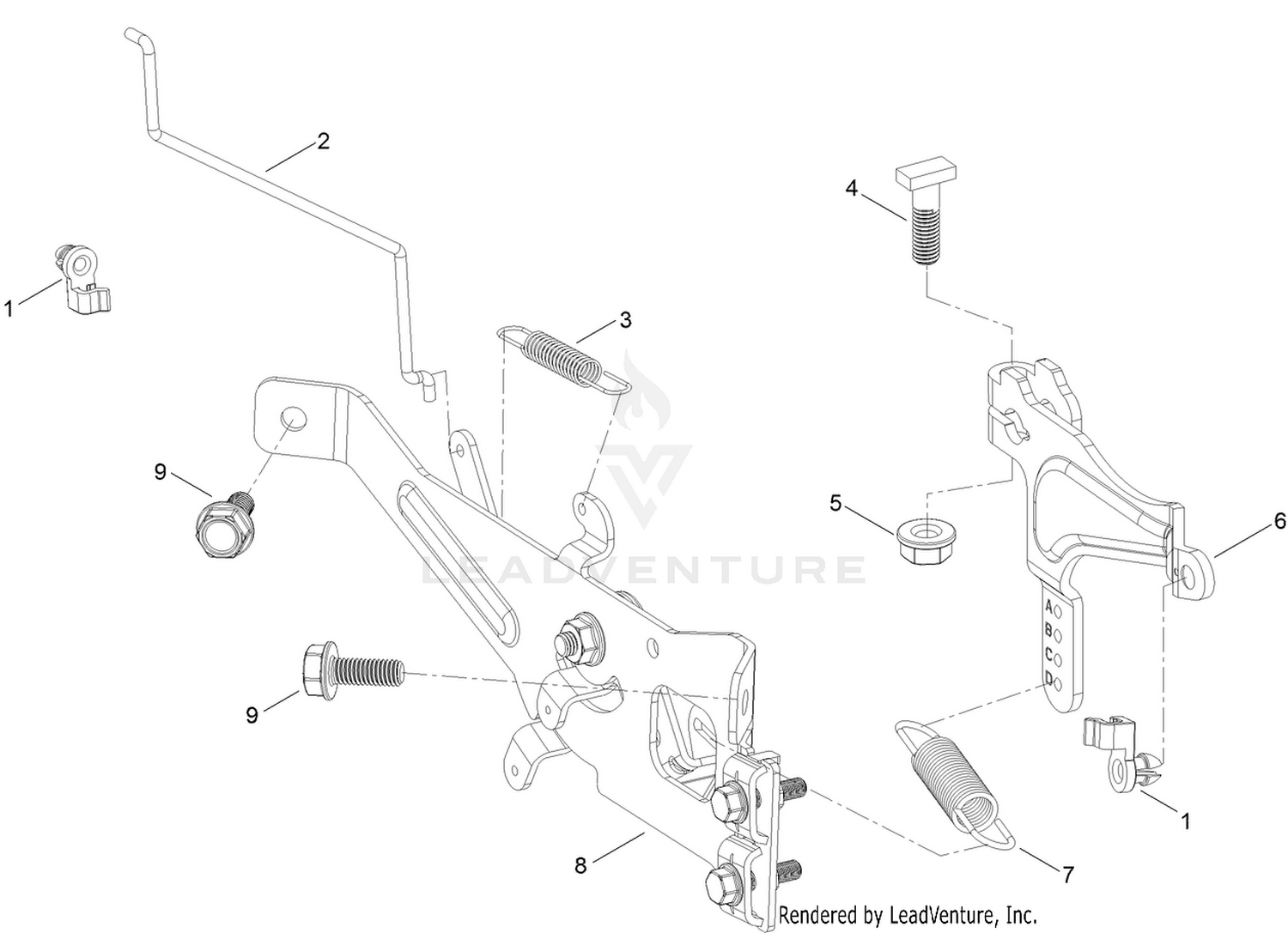 2

4

1

3

9

5

6

LEADVENTURE

A
B
C
D

9

1

8

7

Rendered by LeadVenture, Inc.