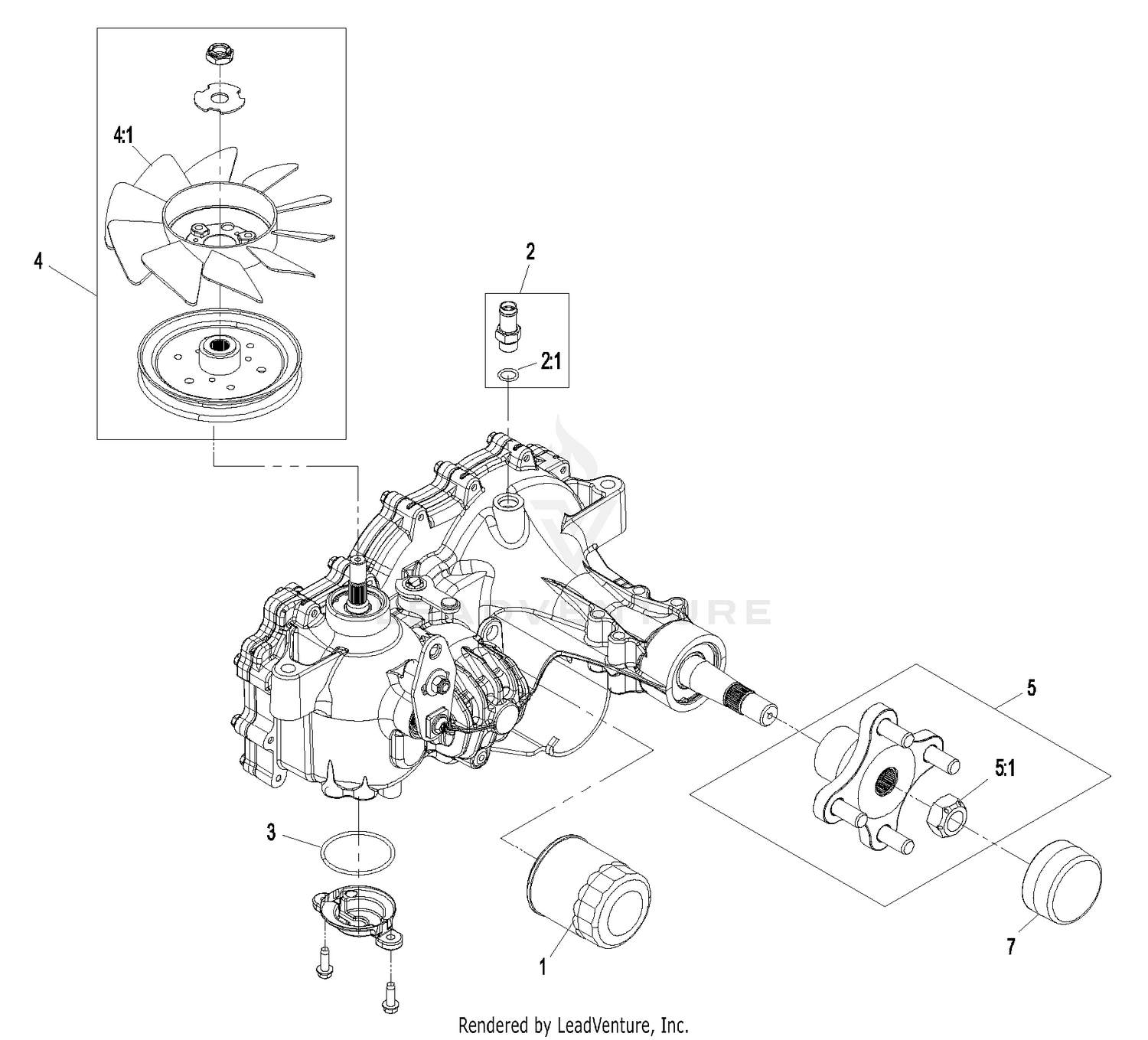 4:1

4

2

2:1

LEADVENTURE

5

5:1

3

1

7

Rendered by LeadVenture, Inc.