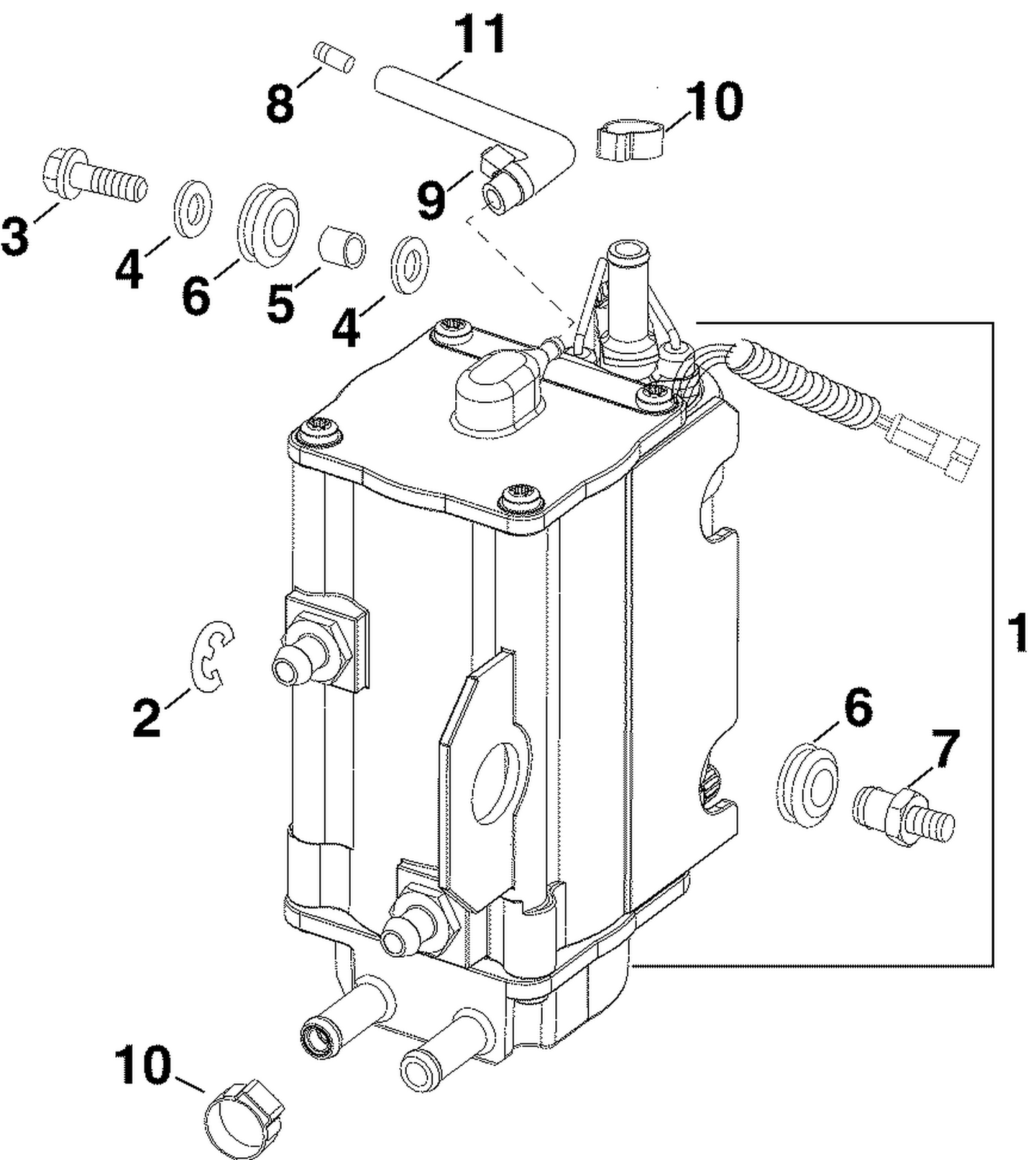 11
8
10
9
3
4
6
5
4
1
2
6
7
10