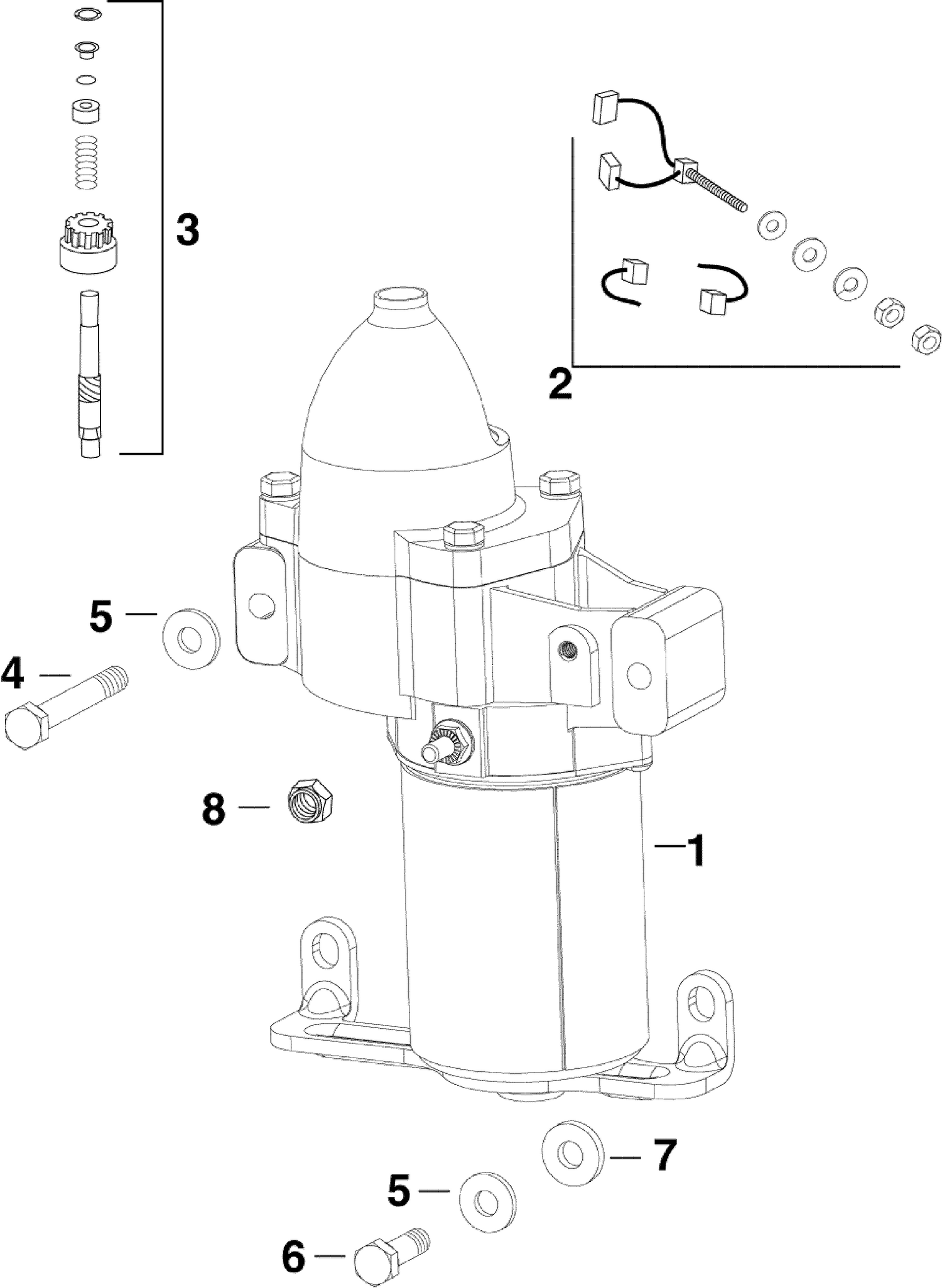 3

2

5

4

8

1

7

5

6