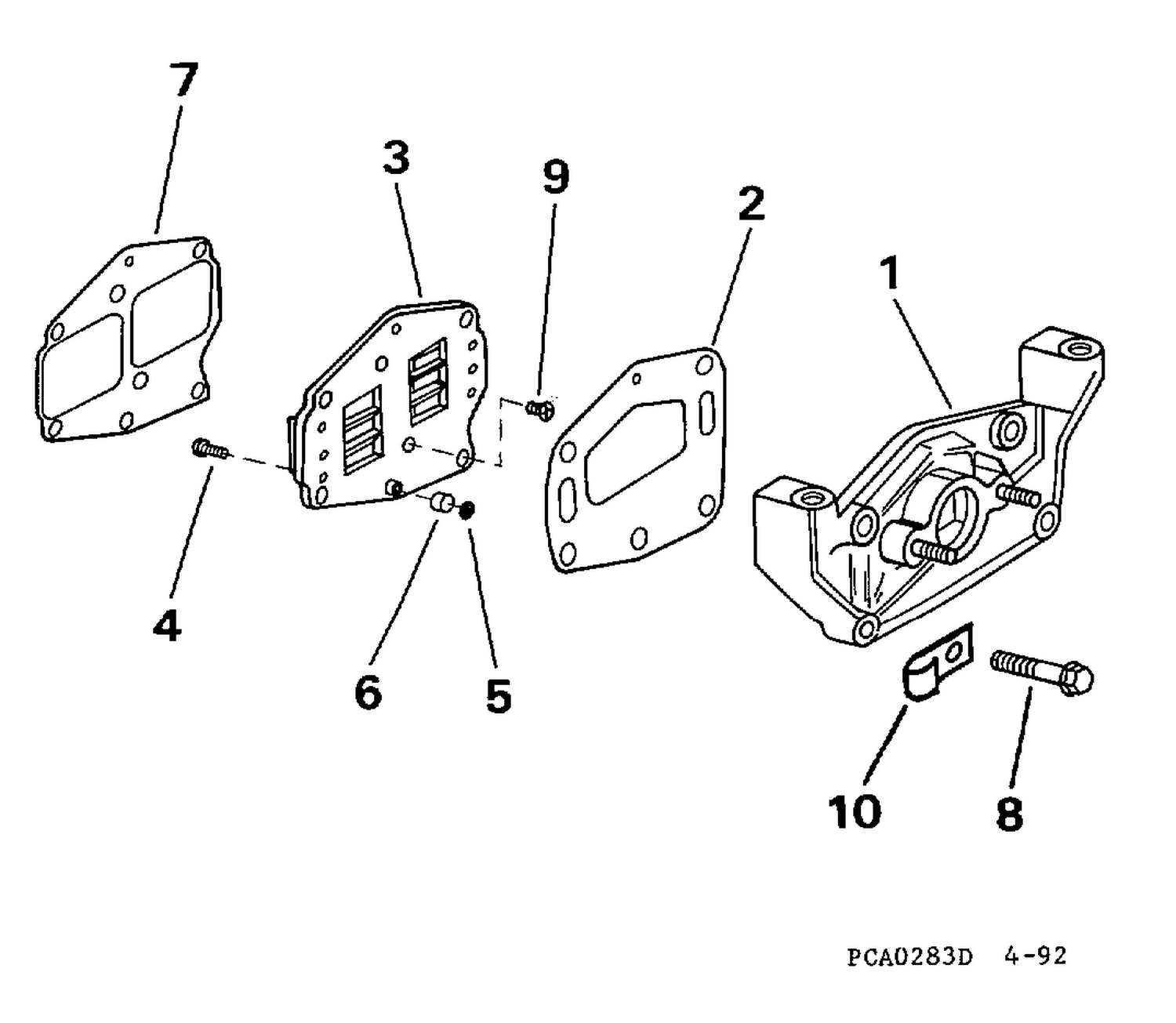 7
3
9
2
1
4
6
5
10
8
PCA0283D 4-92