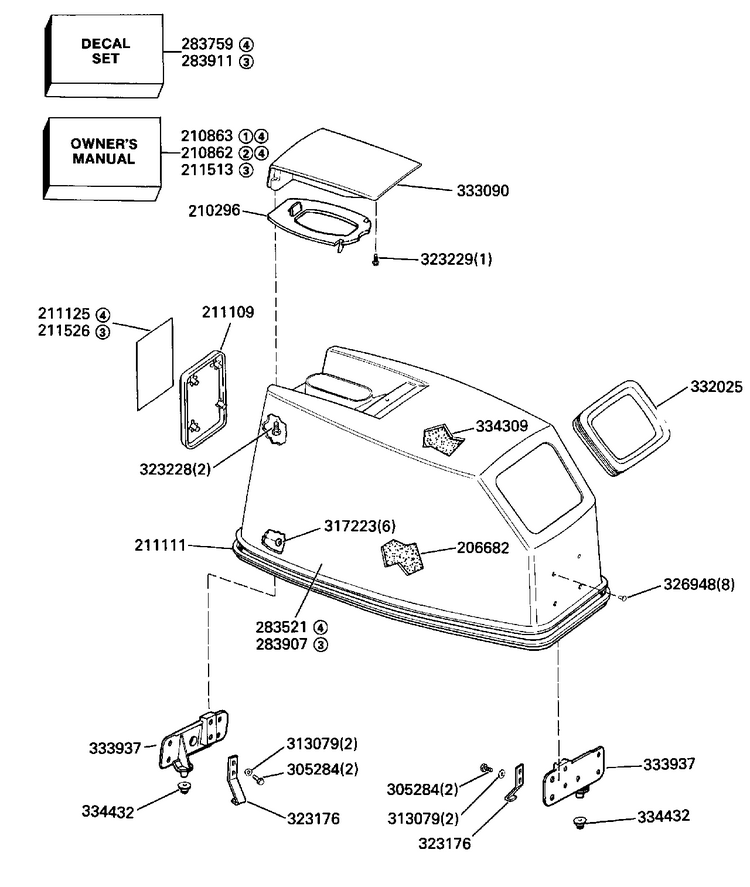 DECAL SET
283759 ④
283911 ③

OWNER'S MANUAL
210863 ①④
210862 ②④
211513 ③

333090
210296
323229(1)

211125 ④
211526 ③
211109

332025
334309
323228(2)

317223(6)
211111
206682
326948(8)

283521 ④
283907 ③

333937
313079(2)
305284(2)
334432
323176

305284(2)
313079(2)
323176
333937
334432