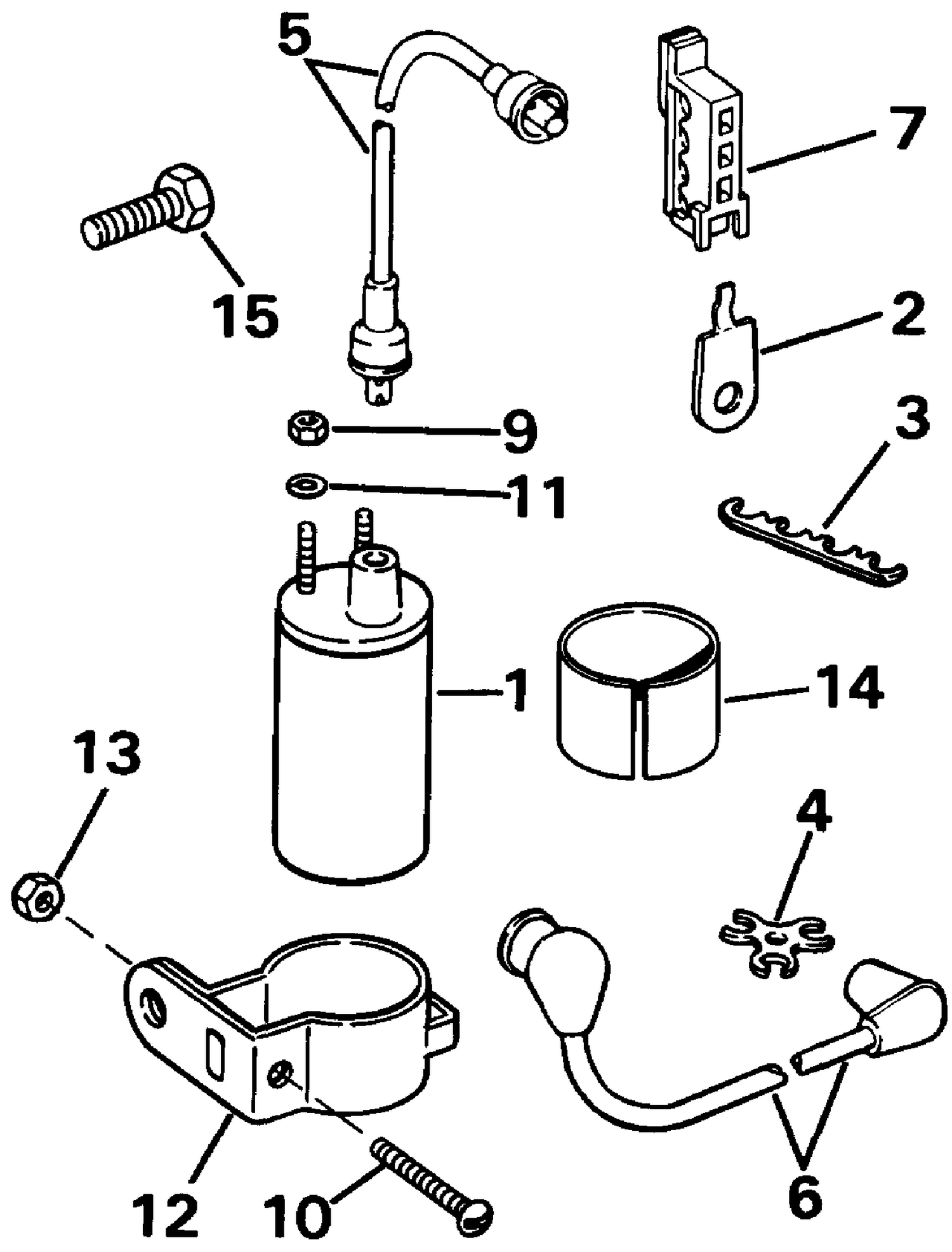 5
7
15
2
9
3
11
1
14
13
4
12
10
6