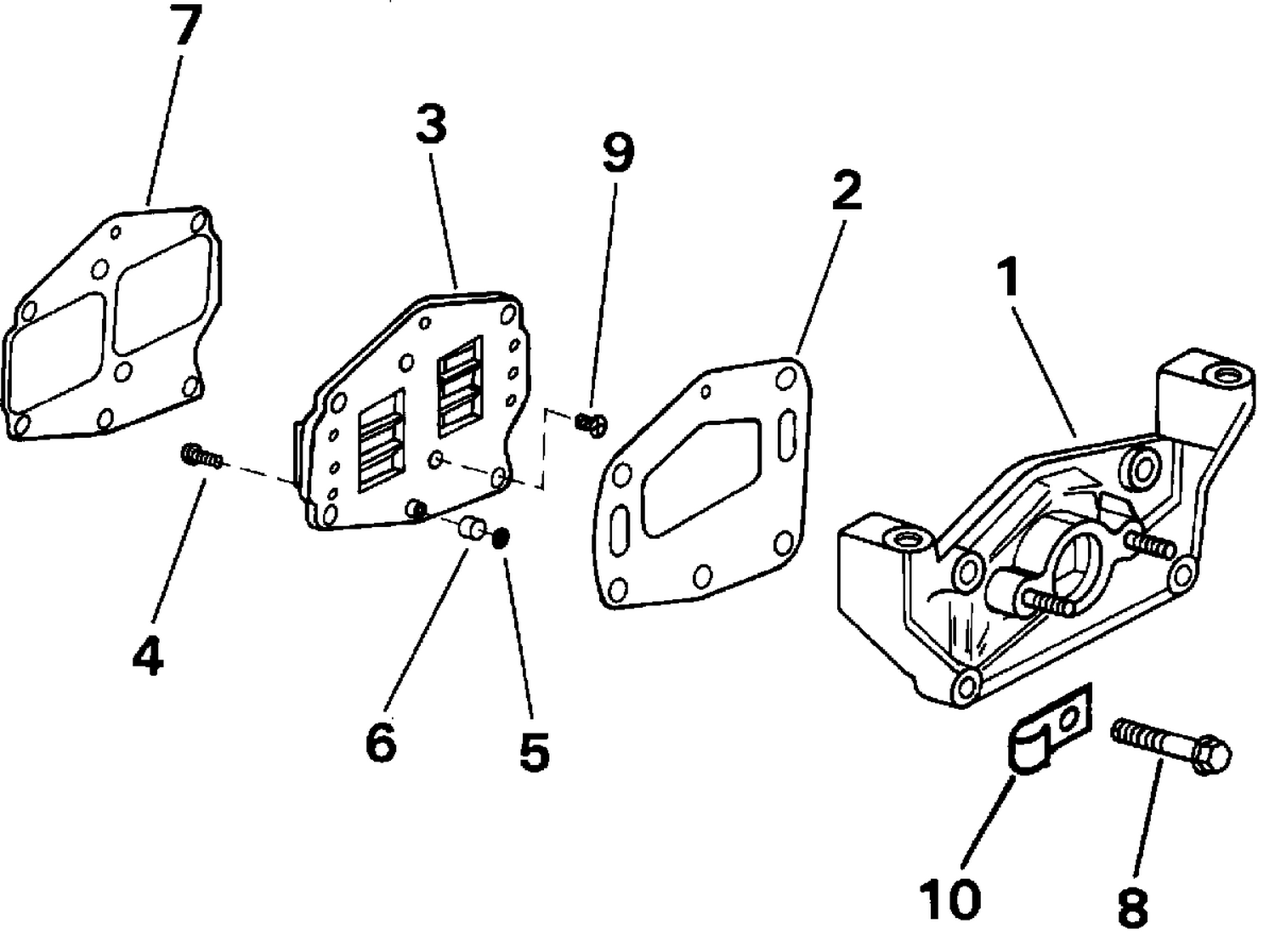 7
3
9
2
1
4
6
5
10
8