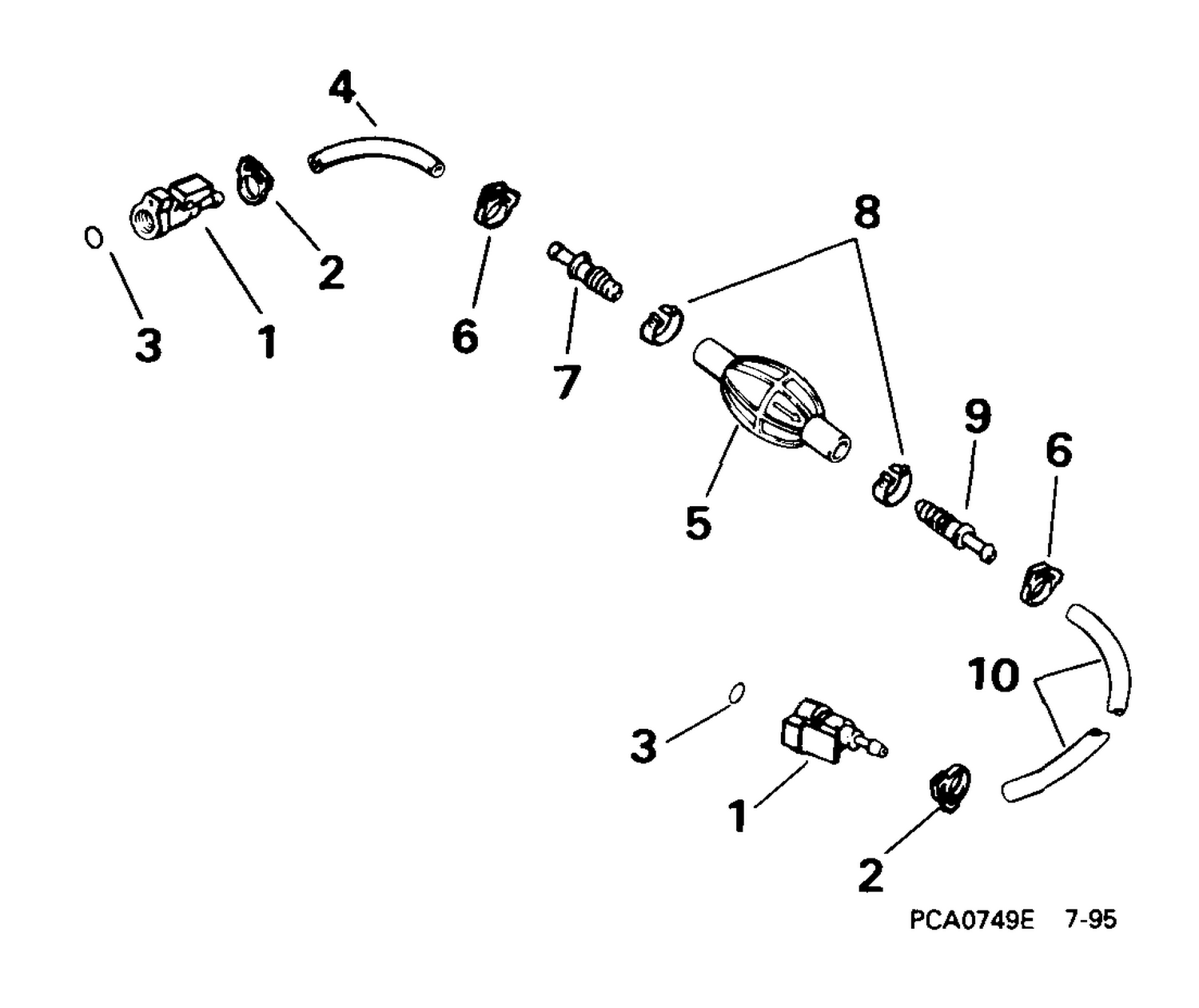 4
8
2
3
1
6
7
9
6
5
10
3
1
2
PCA0749E 7-95