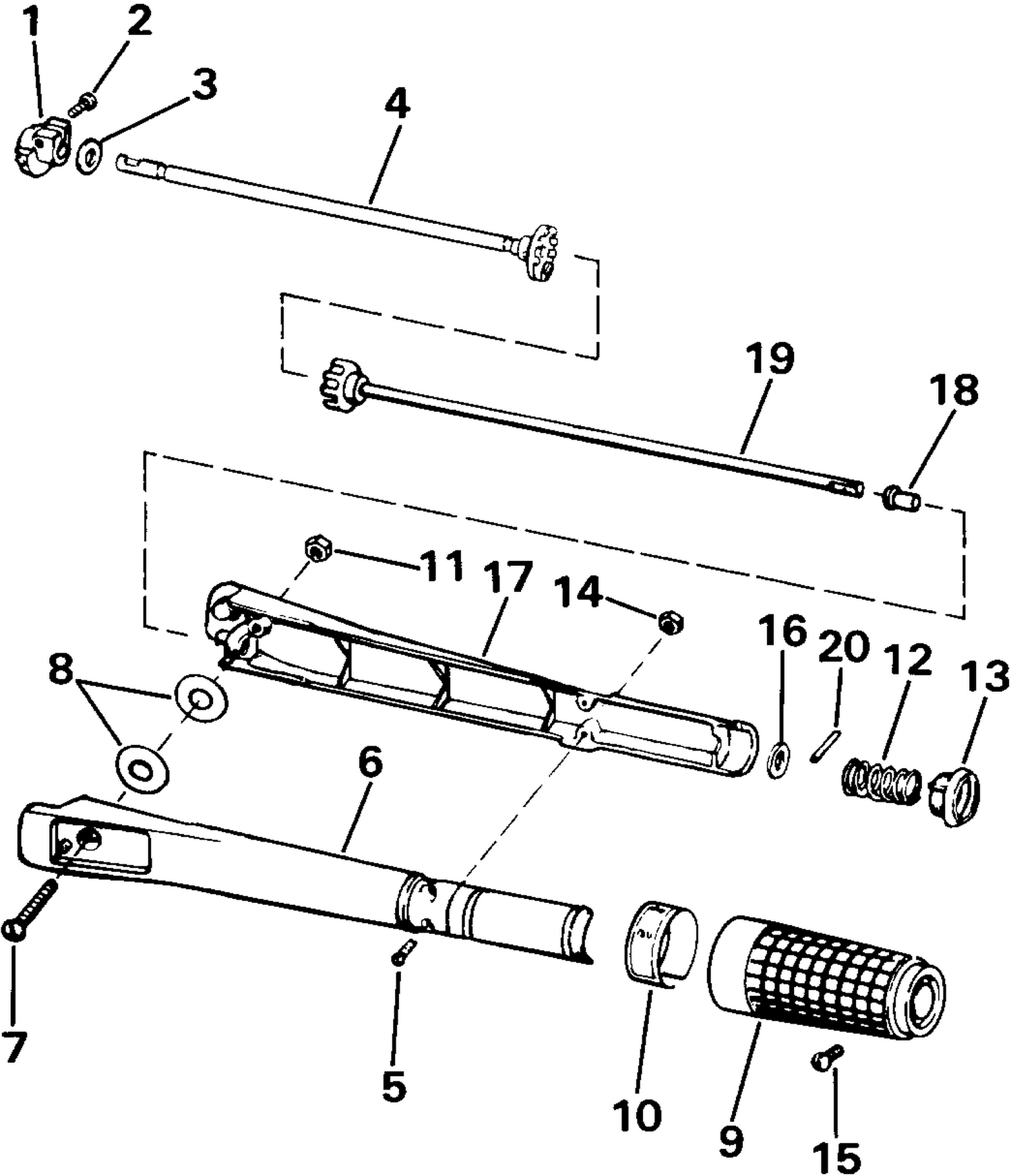 1 2 3 4 19 18 11 17 14 16 20 12 13 8 6 7 5 10 9 15