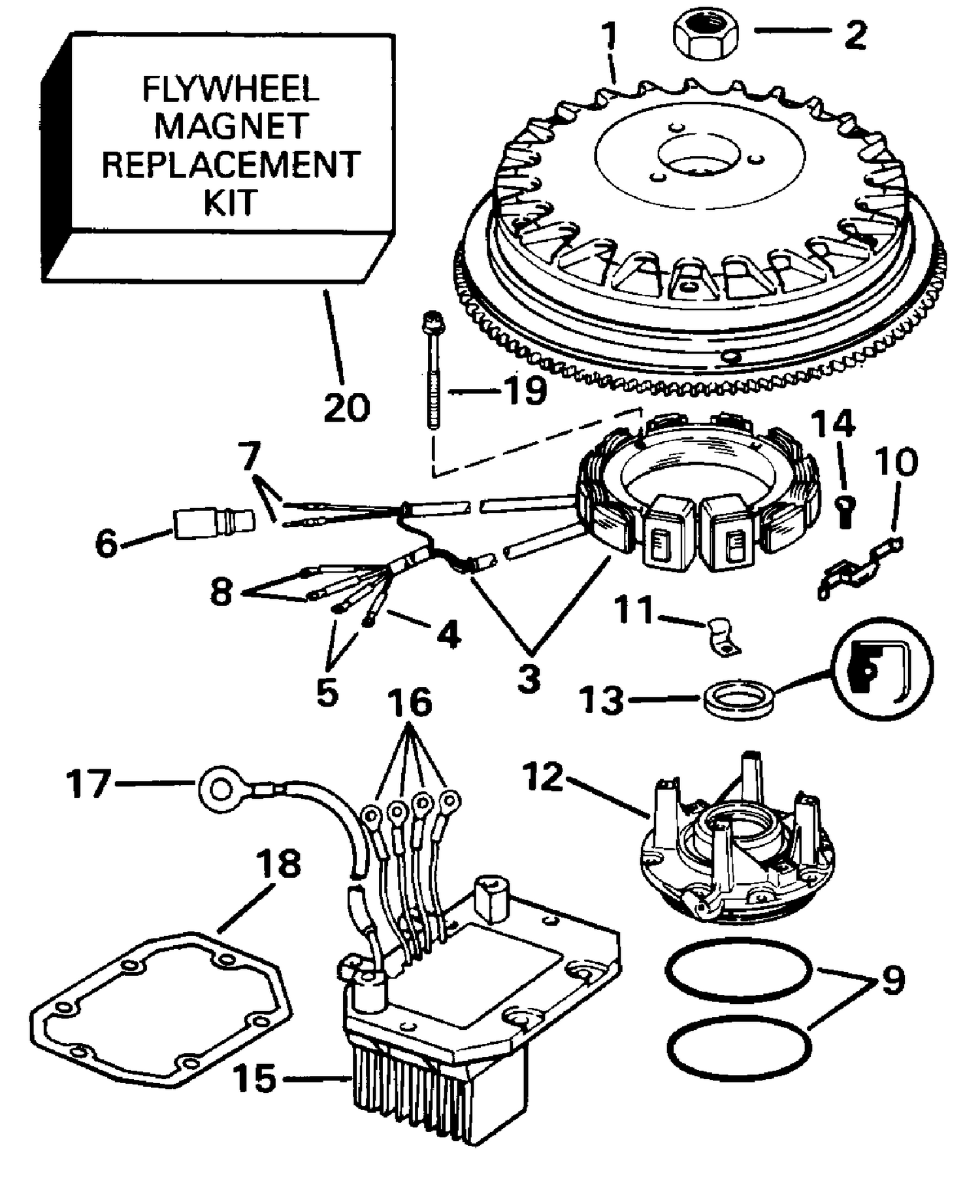 FLYWHEEL MAGNET REPLACEMENT KIT

1
2
20
19
14
10
7
6
8
4
5
3
11
13
16
17
12
18
9
15