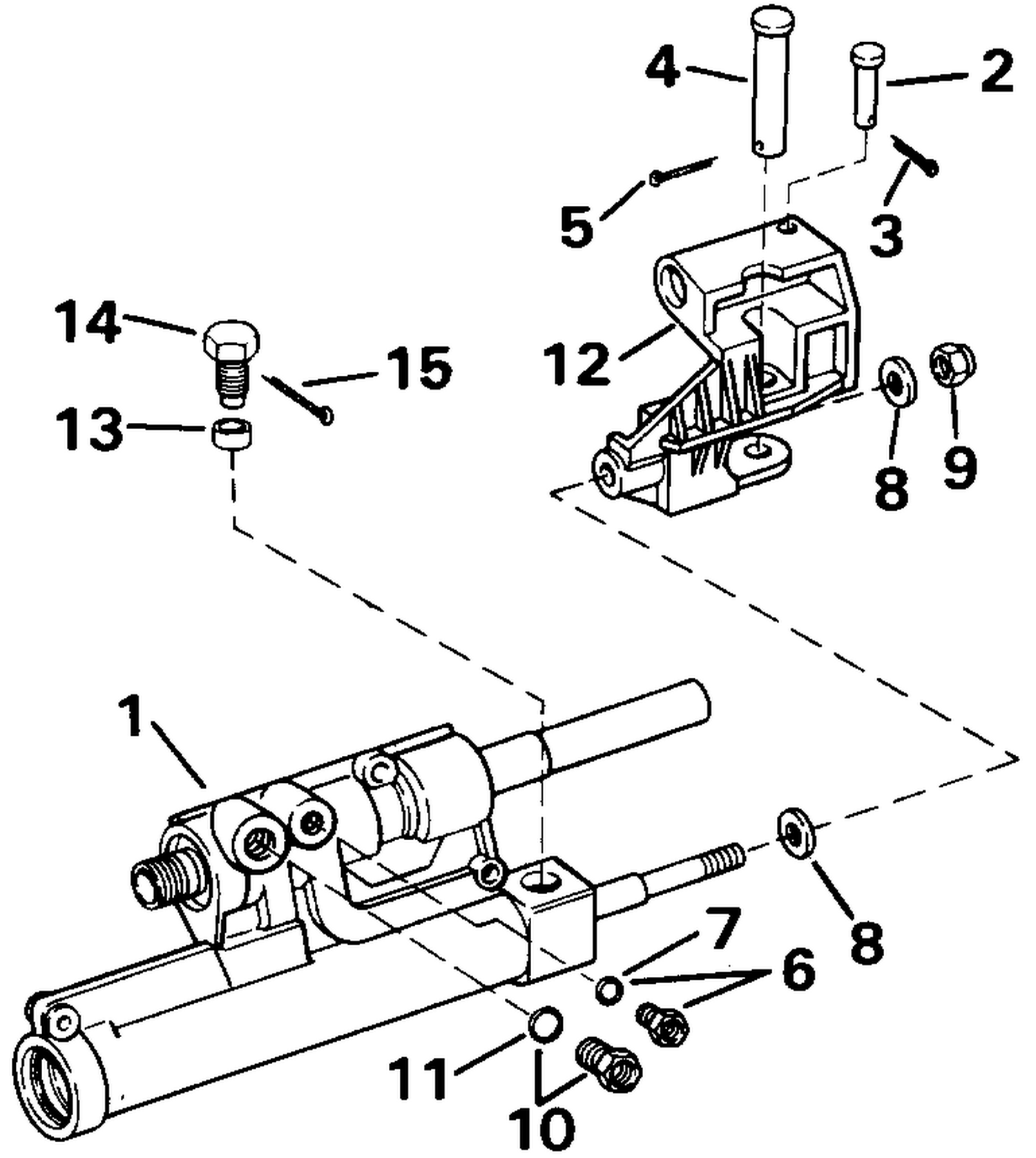 4
2
5
3
14
15
12
13
8
9
1
8
7
6
11
10