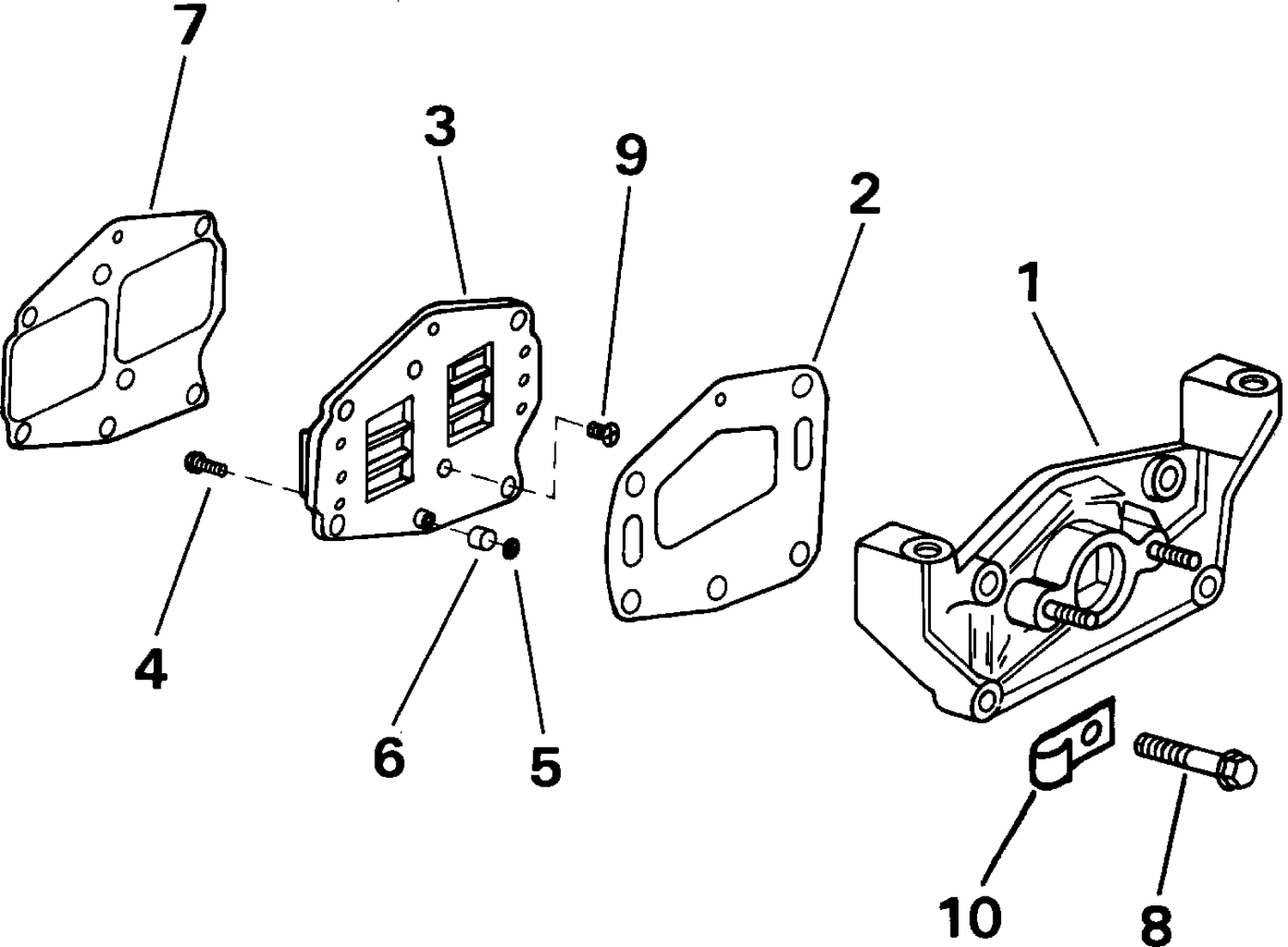 7
3
9
2
1
4
6
5
10
8