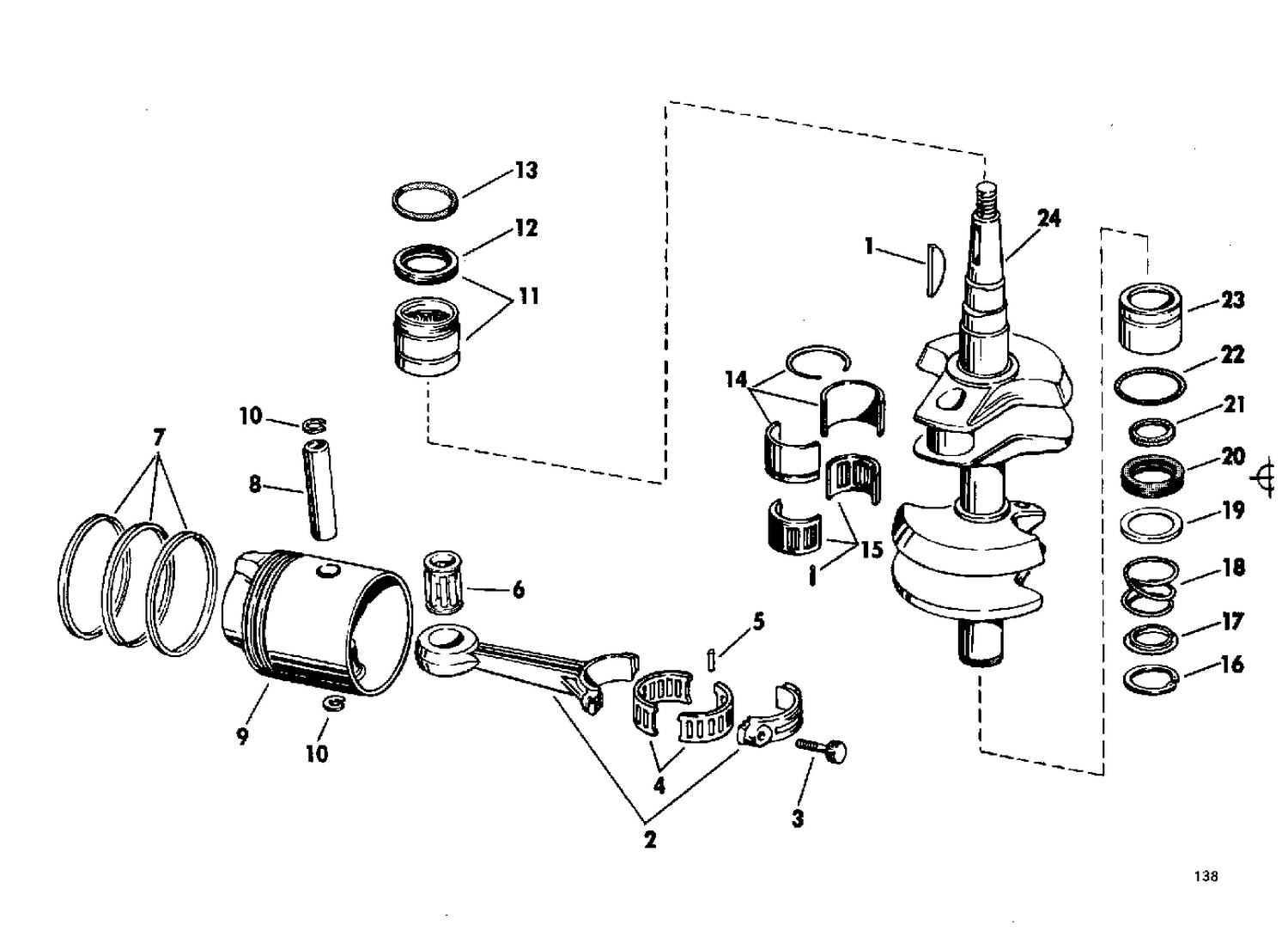 13
12
11
24
1
23
22
21
20
19
18
17
16
14
15
10
7
8
6
5
9
10
4
3
2
138