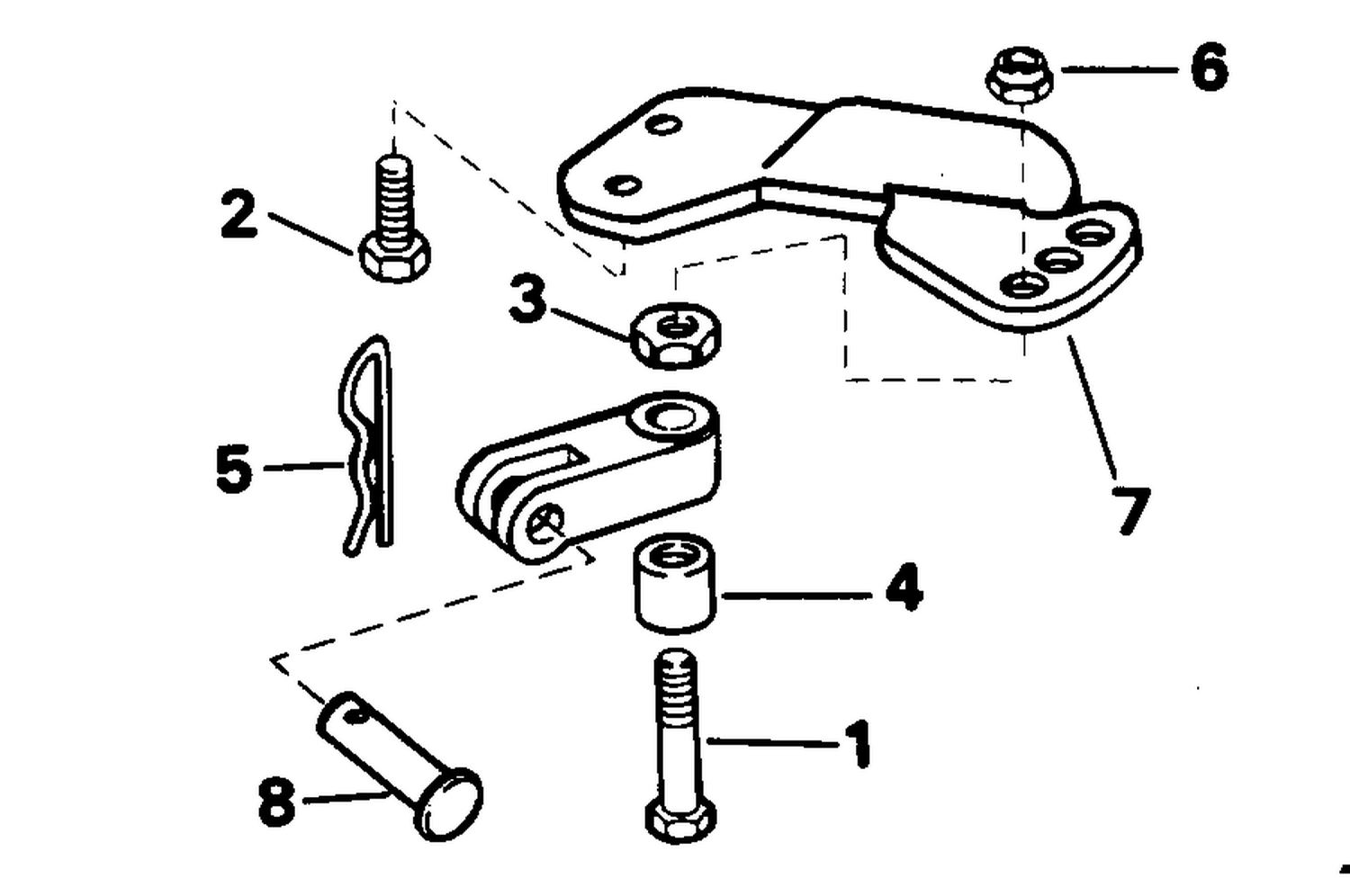 6
2
3
5
7
4
1
8