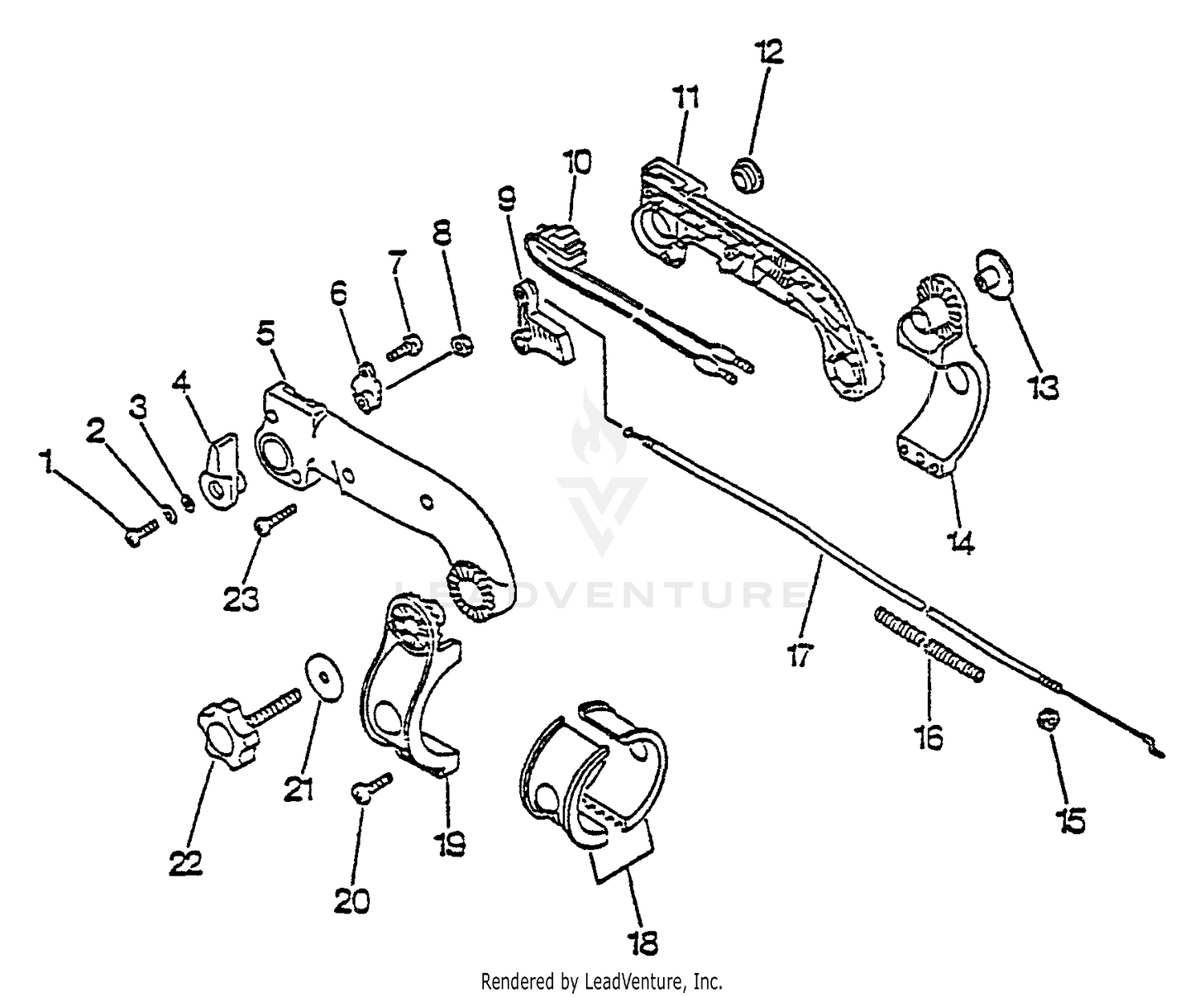 12
11
10
9
8
7
6
5
4
3
2
1
13
14
23
LEADVENTURE
17
16
15
22
21
20
19
18
Rendered by LeadVenture, Inc.