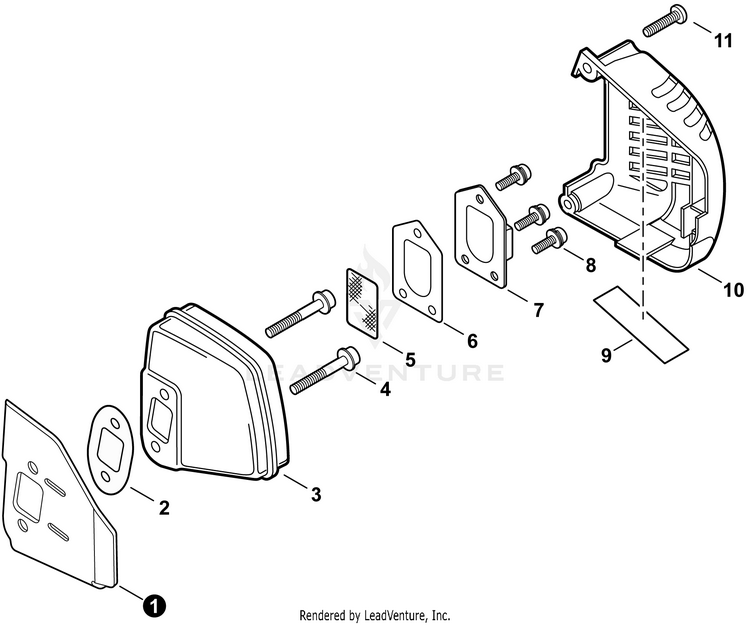 11

10

8

7

9

6

5

4

LEADVENTURE

3

2

1

Rendered by LeadVenture, Inc.