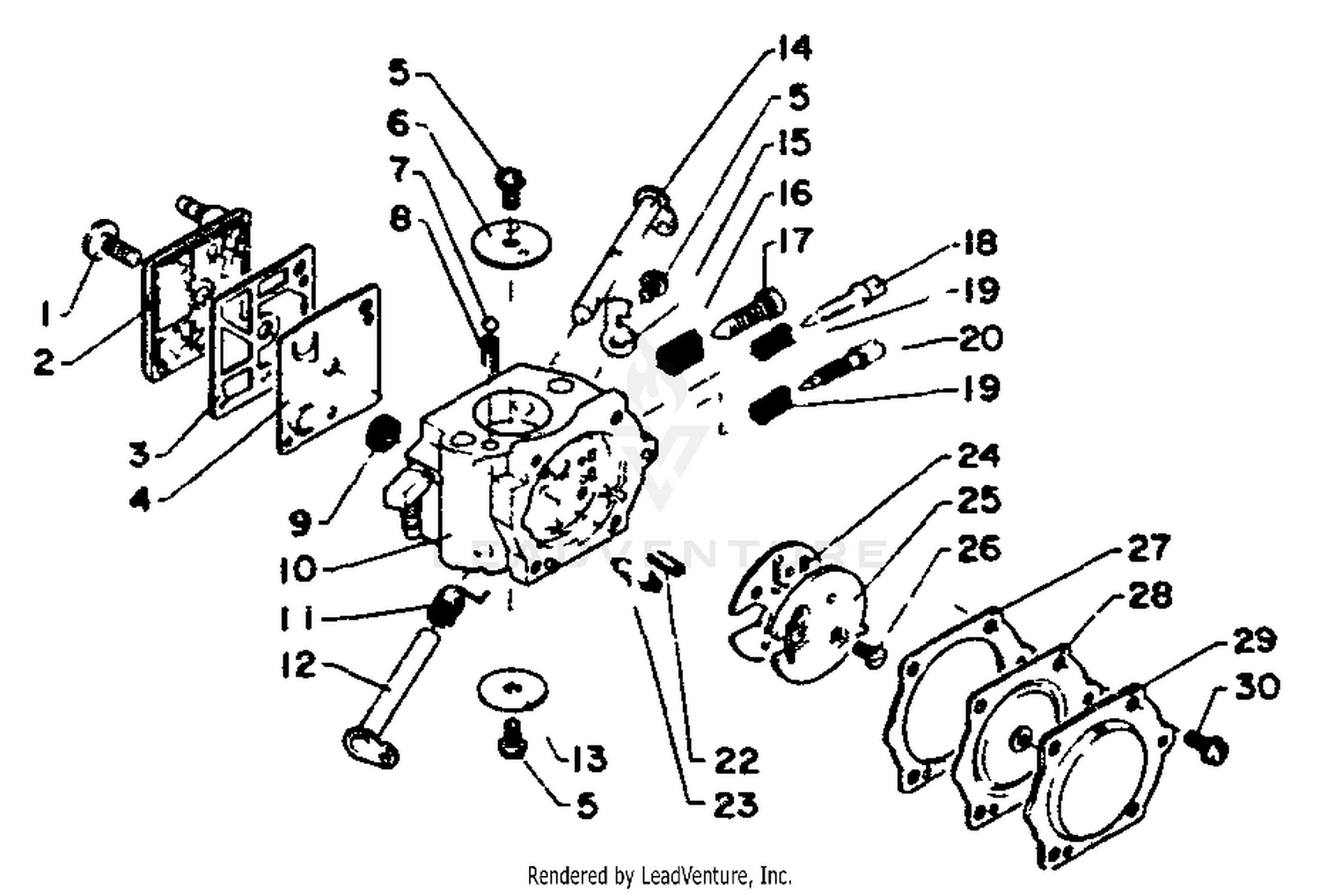 5
6
7
8
14
5
15
16
17
18
19
20
19
1
2
3
4
9
10
11
12
13
5
22
23
24
25
26
27
28
29
30
LEADVENTURE
Rendered by LeadVenture, Inc.