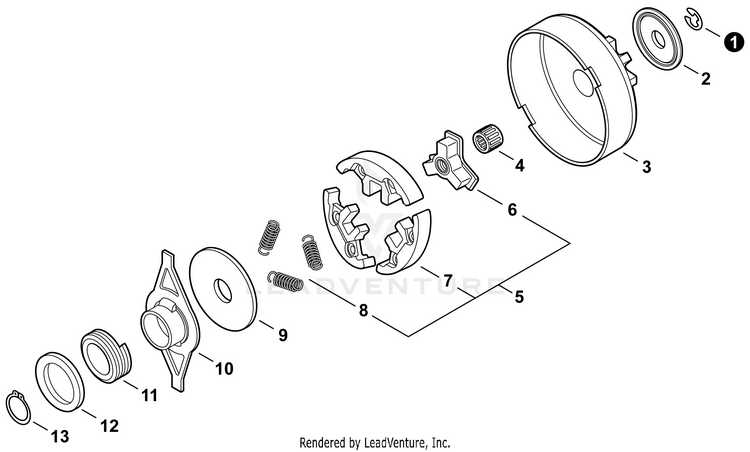 1
2
3
4
6
7
5
8
9
10
11
12
13
LEADVENTURE
Rendered by LeadVenture, Inc.