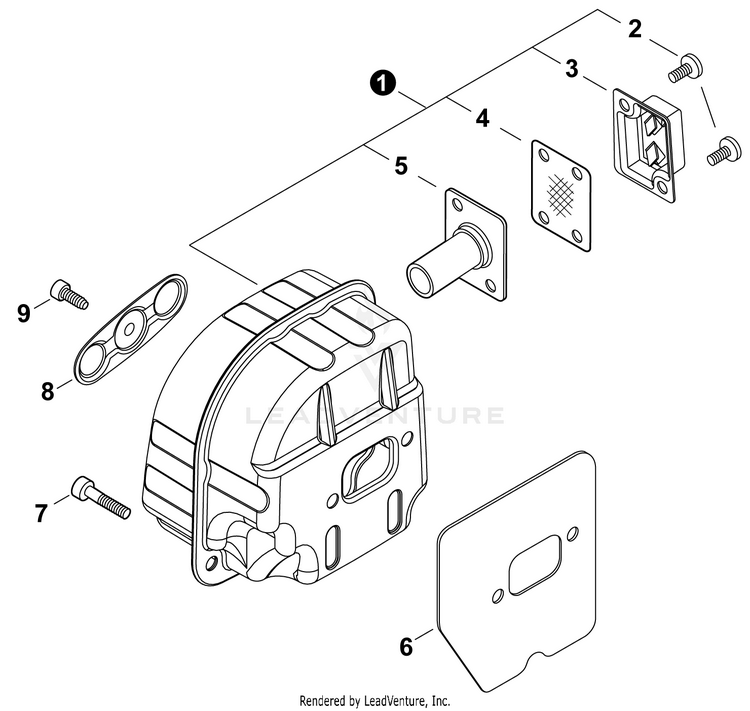 2
3
1
4
5
9
8
LEADVENTURE
7
6
Rendered by LeadVenture, Inc.