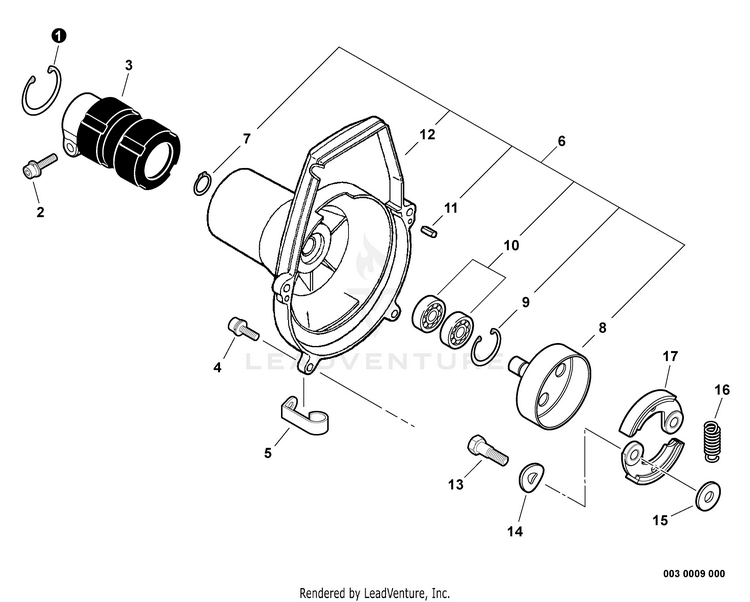 1
3
2
7
12
6
11
10
9
8
4
5
17
16
13
14
15
LEADVENTURE
003 0009 000
Rendered by LeadVenture, Inc.