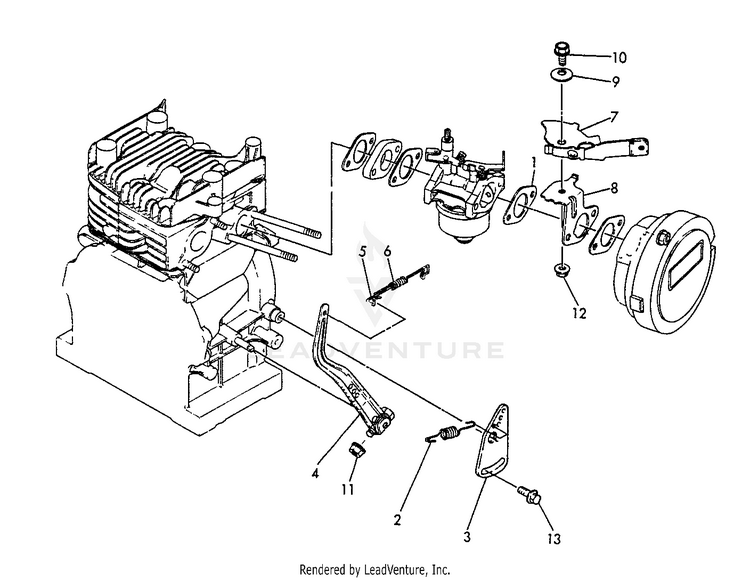 10
9
7
1
8
5
6
12
LEADVENTURE
4
11
2
3
13
Rendered by LeadVenture, Inc.