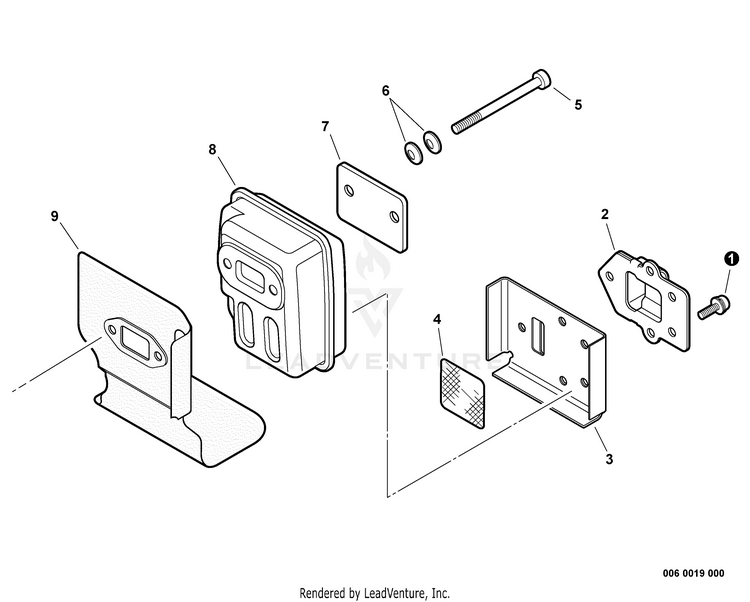 6
5
7
8
9
2
1
4
3
LEADVENTURE
006 0019 000
Rendered by LeadVenture, Inc.