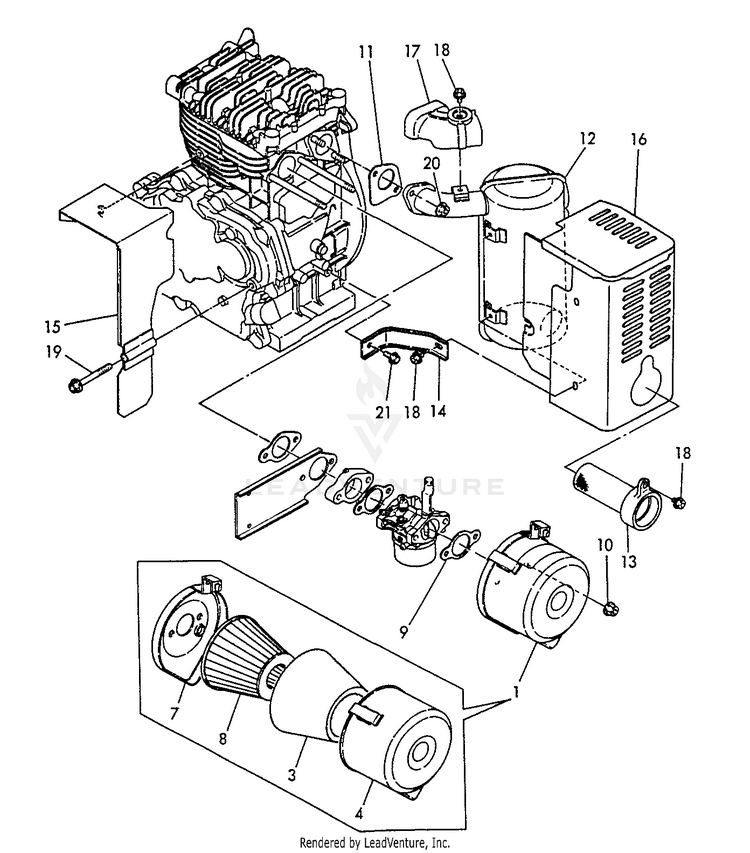 11
17
18
12
16
20
15
19
21
18
14
LEADVENTURE
18
13
10
9
1
7
8
3
4
Rendered by LeadVenture, Inc.