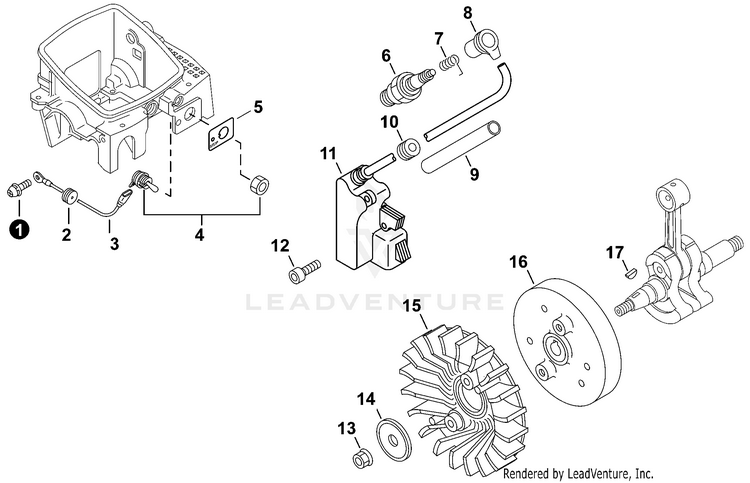 8
7
6
5
10
11
9
1
2
3
4
12
17
16
LEADVENTURE
15
14
13
Rendered by LeadVenture, Inc.