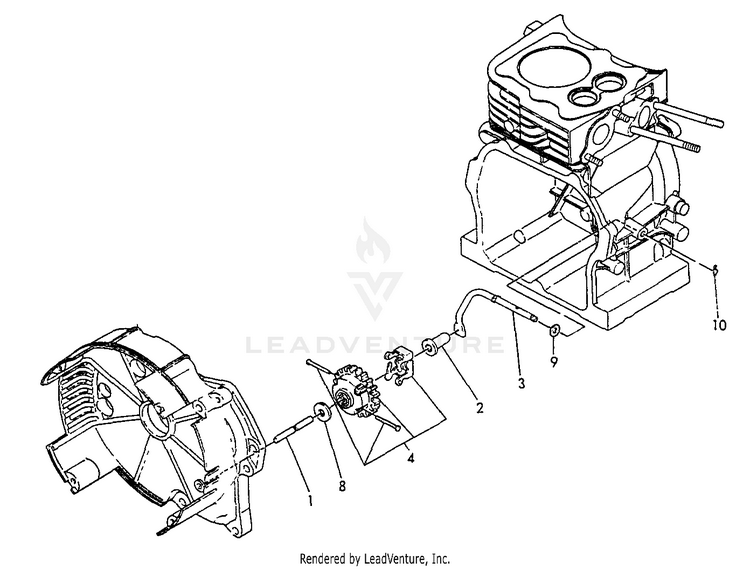 LEADVENTURE

10
9
3
2
4
8
1

Rendered by LeadVenture, Inc.