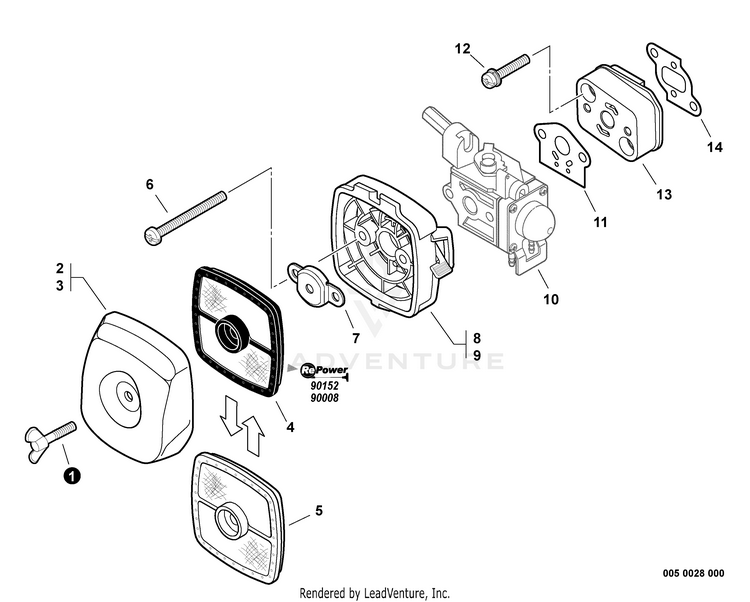 12

14

13

11

6

10

2
3

7

8
9

ADVENTURE

RePower
90152
90008

4

1

5

005 0028 000

Rendered by LeadVenture, Inc.