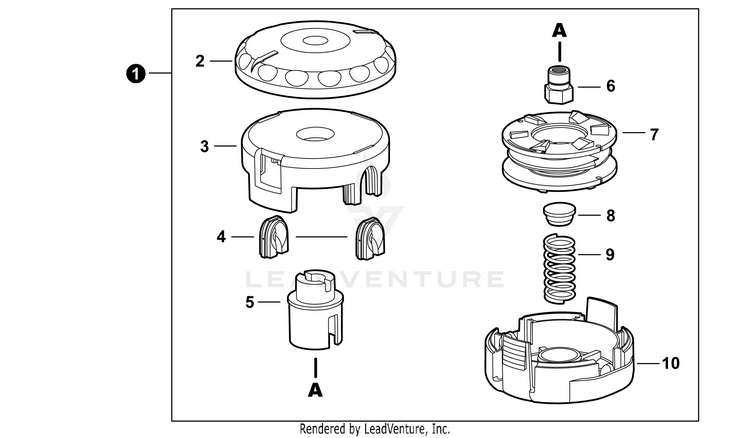 1
2
3
4
5
A
A
6
7
8
9
10
LEADVENTURE
Rendered by LeadVenture, Inc.