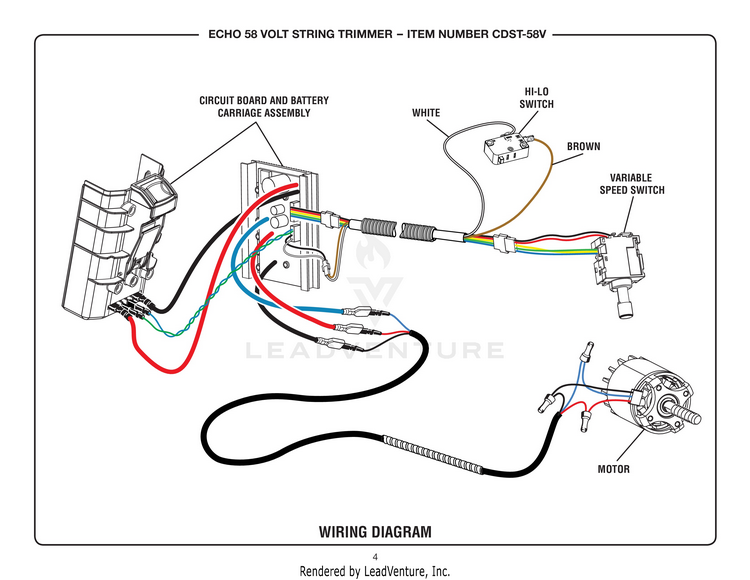 ECHO 58 VOLT STRING TRIMMER – ITEM NUMBER CDST-58V

CIRCUIT BOARD AND BATTERY CARRIAGE ASSEMBLY

WHITE

HI-LO SWITCH

BROWN

VARIABLE SPEED SWITCH

LEADVENTURE

MOTOR

WIRING DIAGRAM

4

Rendered by LeadVenture, Inc.